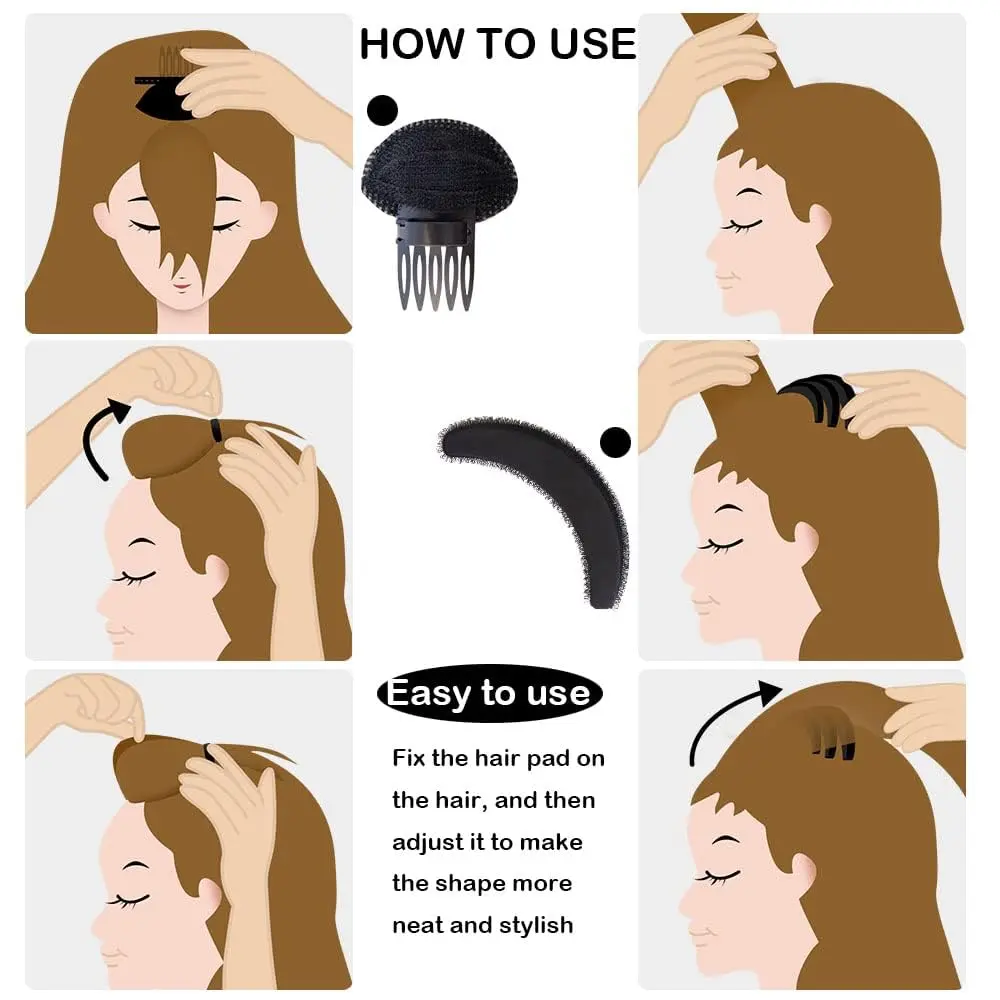 HOW TO USE

Easy to use

Fix the hair pad on the hair, and then adjust it to make the shape more neat and stylish