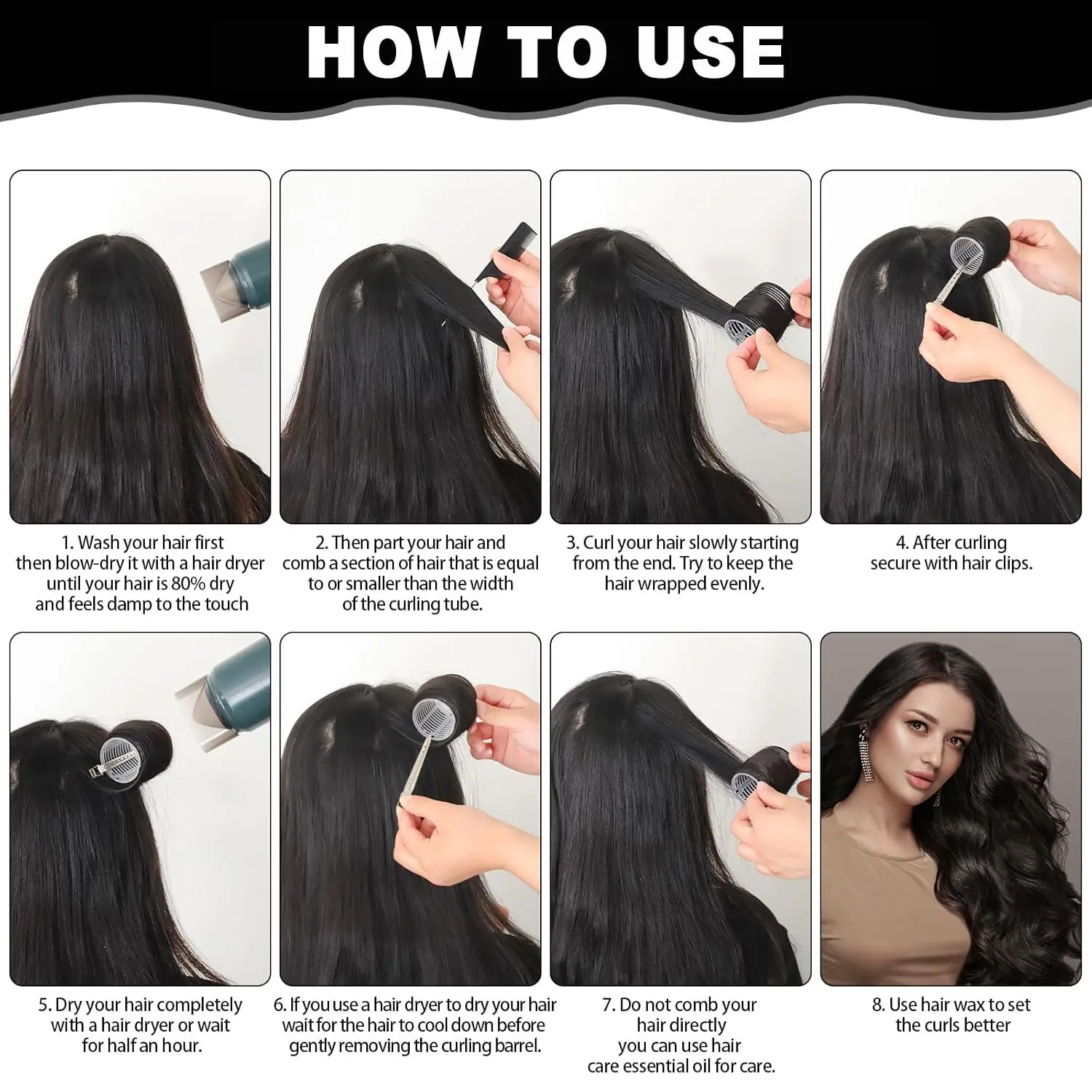 HOW TO USE

1. Wash your hair first then blow-dry it with a hair dryer until your hair is 80% dry and feels damp to the touch

2. Then part your hair and comb a section of hair that is equal to or smaller than the width of the curling tube.

3. Curl your hair slowly starting from the end. Try to keep the hair wrapped evenly.

4. After curling secure with hair clips.

5. Dry your hair completely with a hair dryer or wait for half an hour.

6. If you use a hair dryer to dry your hair wait for the hair to cool down before gently removing the curling barrel.

7. Do not comb your hair directly you can use hair care essential oil for care.

8. Use hair wax to set the curls better