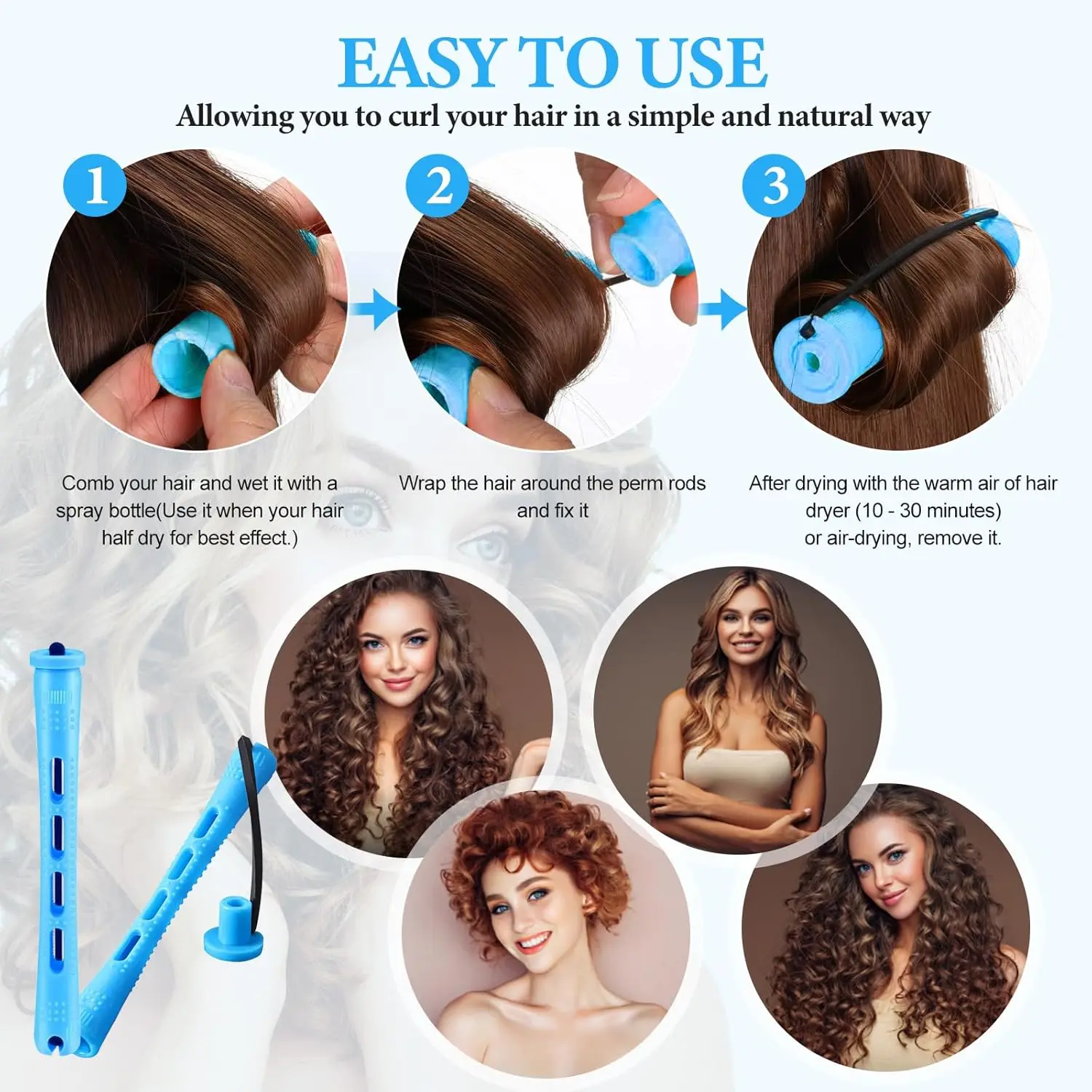 EASY TO USE

Allowing you to curl your hair in a simple and natural way

1

2

3

Comb your hair and wet it with a spray bottle(Use it when your hair half dry for best effect.)

Wrap the hair around the perm rods and fix it

After drying with the warm air of hair dryer (10 - 30 minutes) or air-drying, remove it.