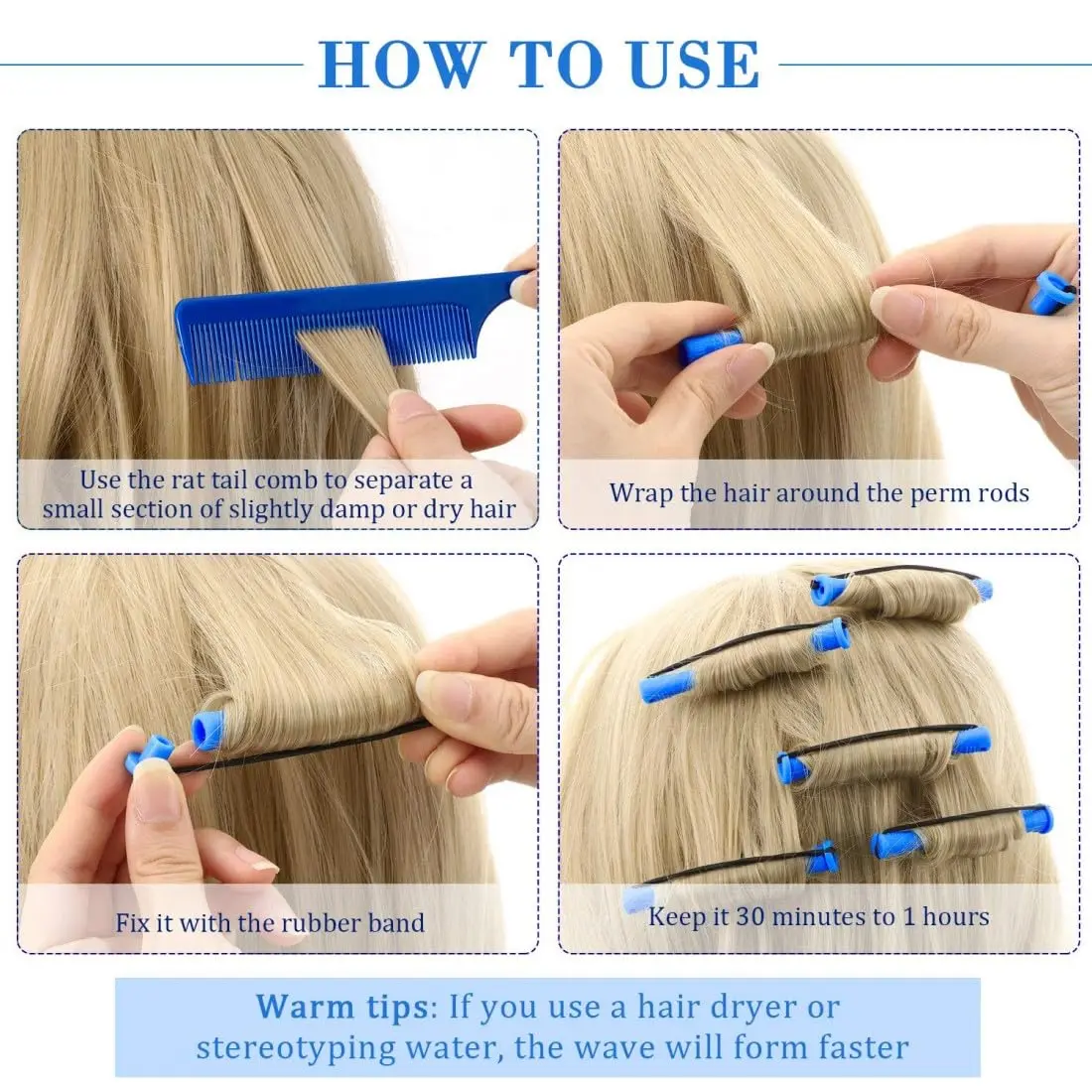 HOW TO USE

Use the rat tail comb to separate a small section of slightly damp or dry hair

Wrap the hair around the perm rods

Fix it with the rubber band

Keep it 30 minutes to 1 hours

Warm tips: If you use a hair dryer or stereotyping water, the wave will form faster