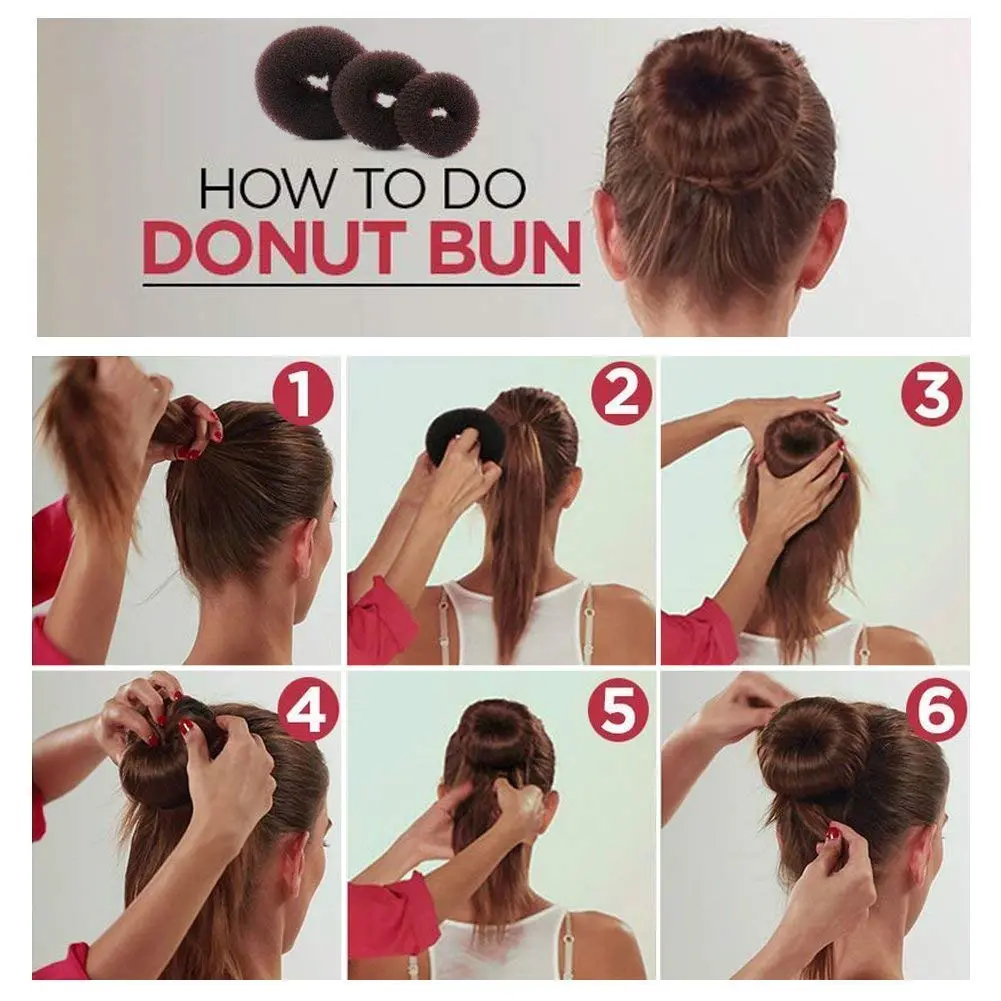 HOW TO DO
DONUT BUN

1

2

3

4

5

6