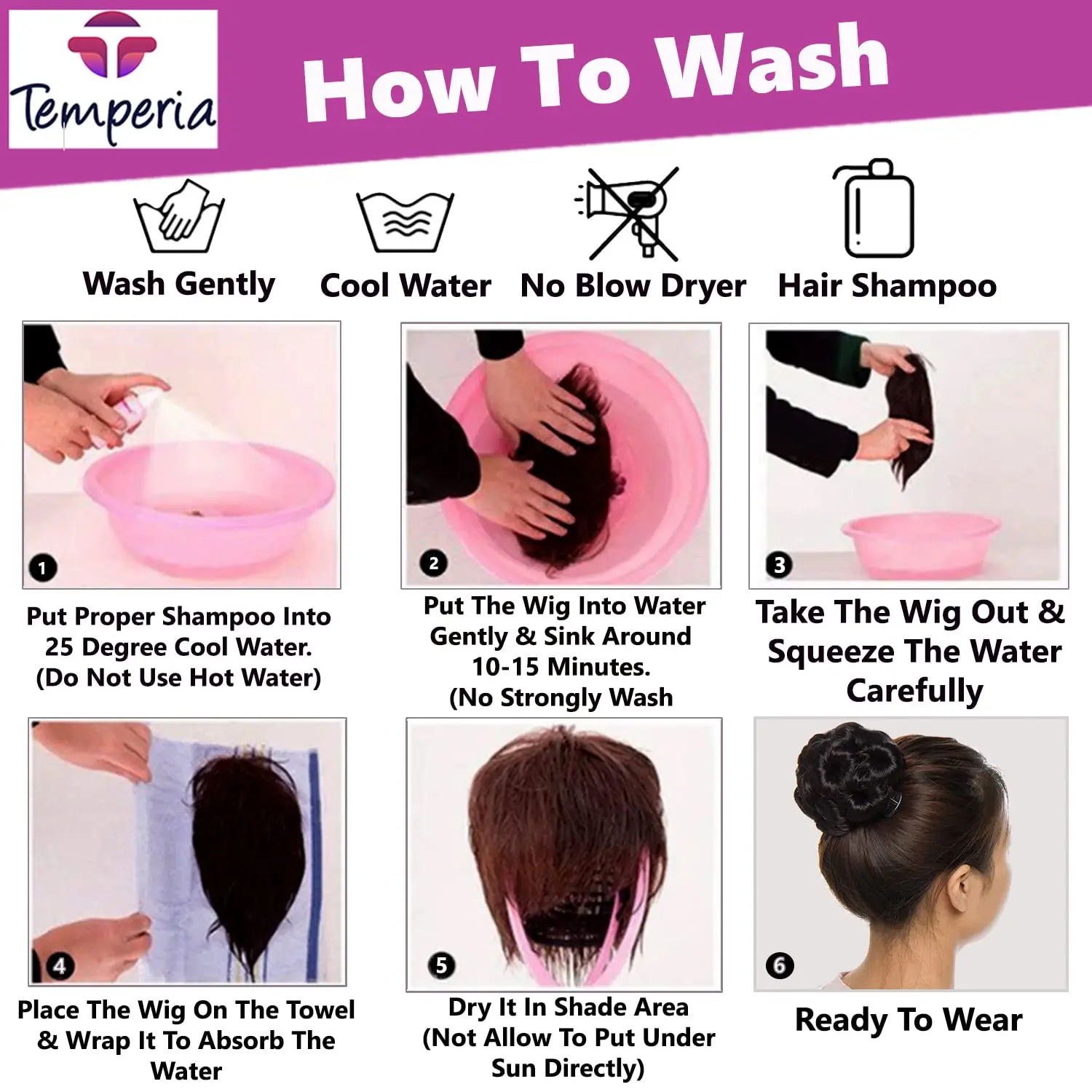 Temperia

How To Wash

Wash Gently

Cool Water

No Blow Dryer

Hair Shampoo

1

Put Proper Shampoo Into 25 Degree Cool Water. (Do Not Use Hot Water)

2

Put The Wig Into Water Gently & Sink Around 10-15 Minutes. (No Strongly Wash

3

Take The Wig Out & Squeeze The Water Carefully

4

Place The Wig On The Towel & Wrap It To Absorb The Water

5

Dry It In Shade Area (Not Allow To Put Under Sun Directly)

6

Ready To Wear