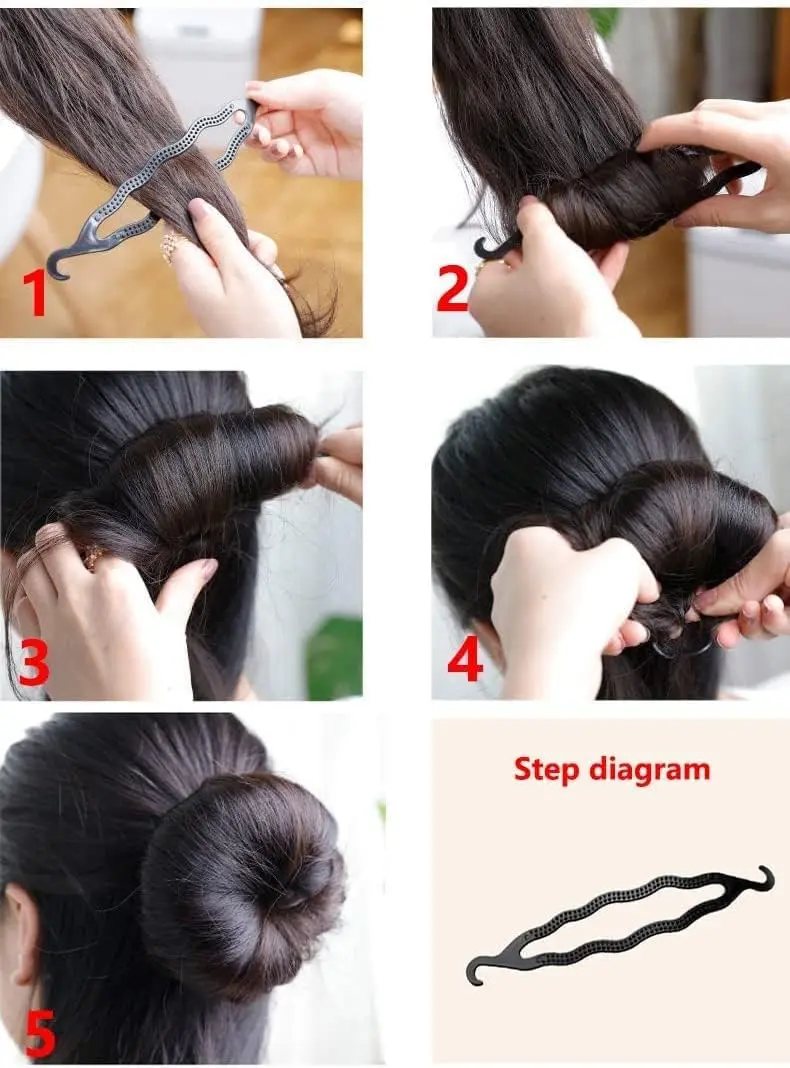 1

2

3

4

5

Step diagram