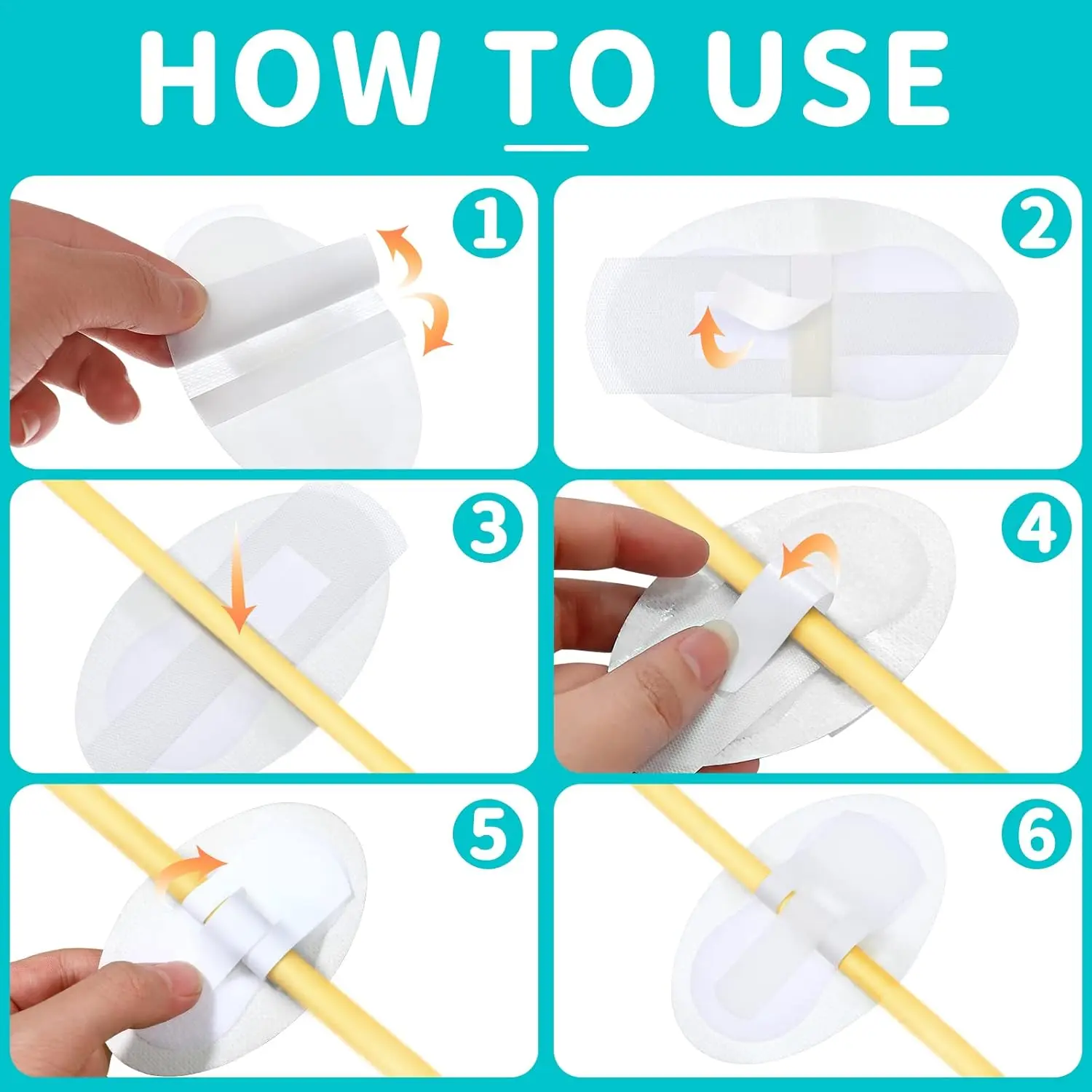 HOW TO USE

1

2

3

4

5

6