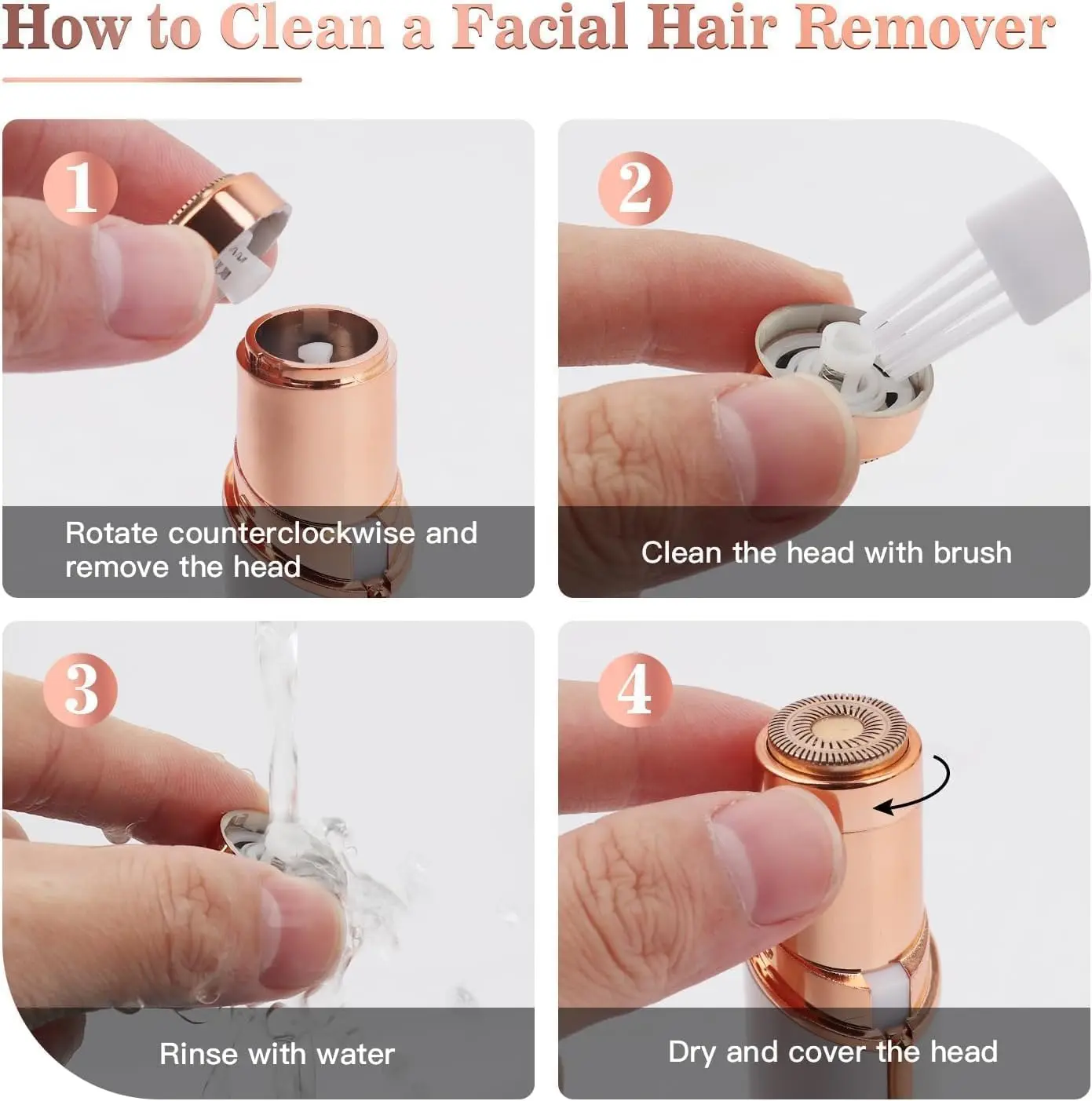 How to Clean a Facial Hair Remover

1

Rotate counterclockwise and remove the head

2

Clean the head with brush

3

Rinse with water

4

Dry and cover the head