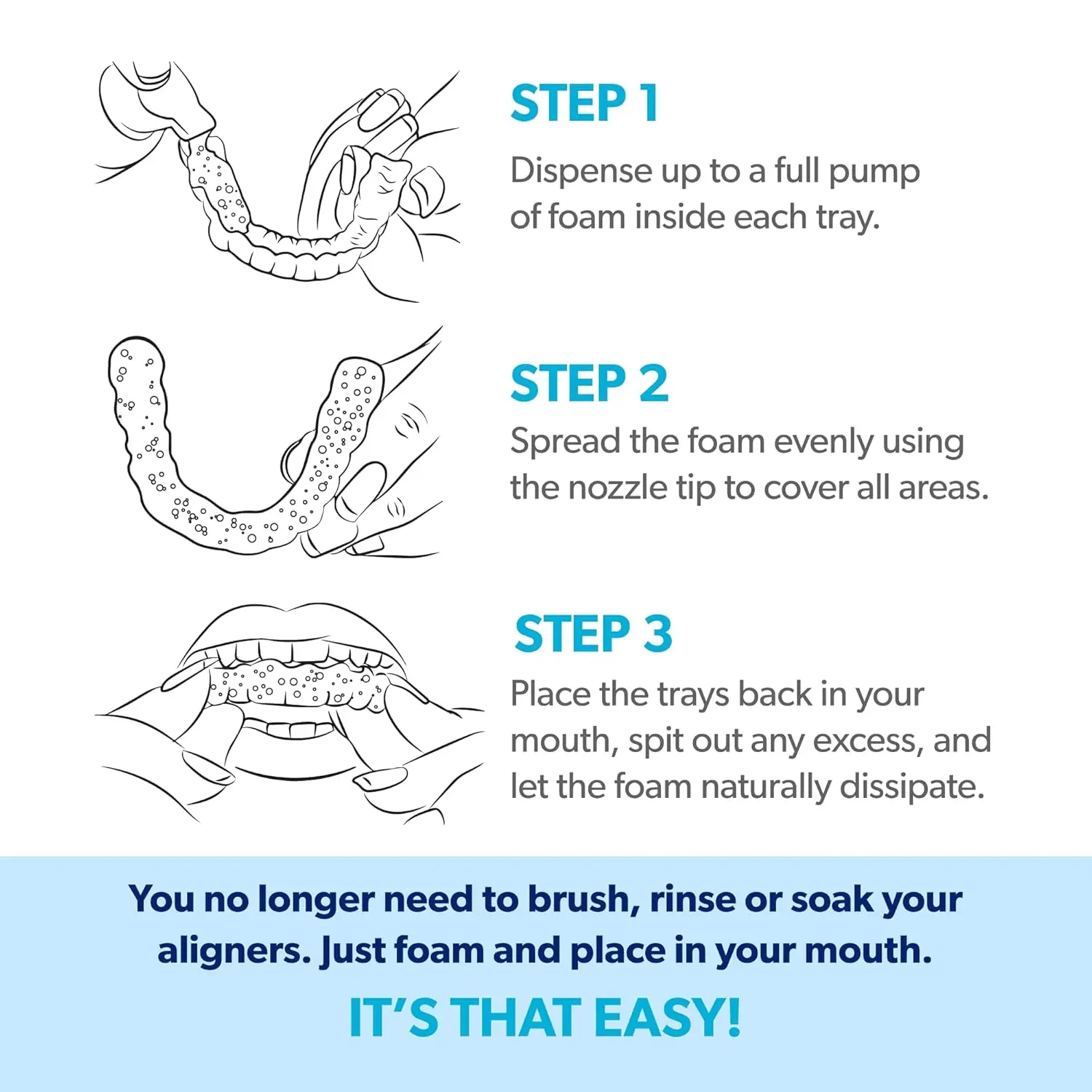 STEP 1

Dispense up to a full pump of foam inside each tray.

STEP 2

Spread the foam evenly using the nozzle tip to cover all areas.

STEP 3

Place the trays back in your mouth, spit out any excess, and let the foam naturally dissipate.

You no longer need to brush, rinse or soak your aligners. Just foam and place in your mouth.

IT'S THAT EASY!