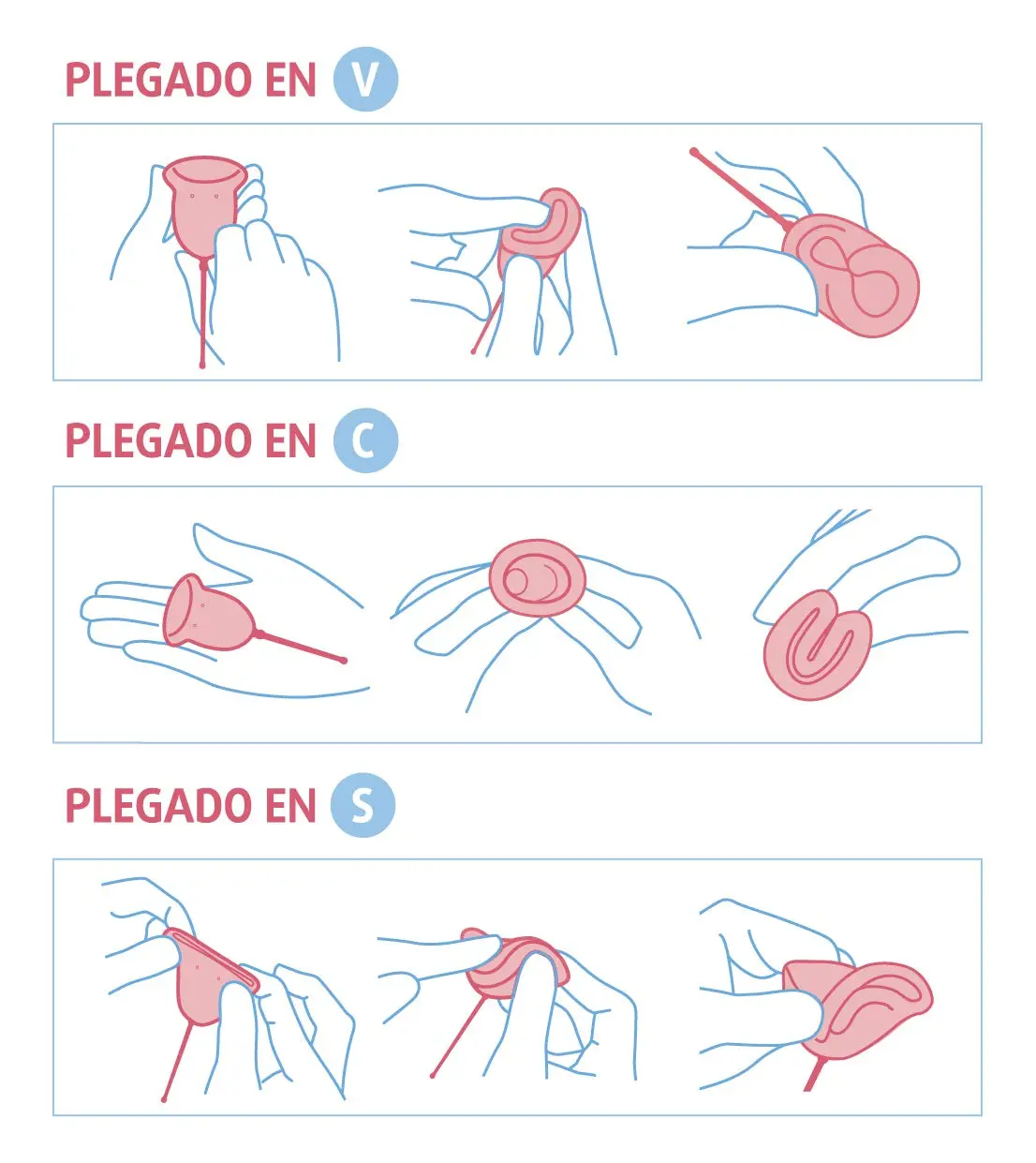 PLEGADO EN V

PLEGADO EN C

PLEGADO EN S