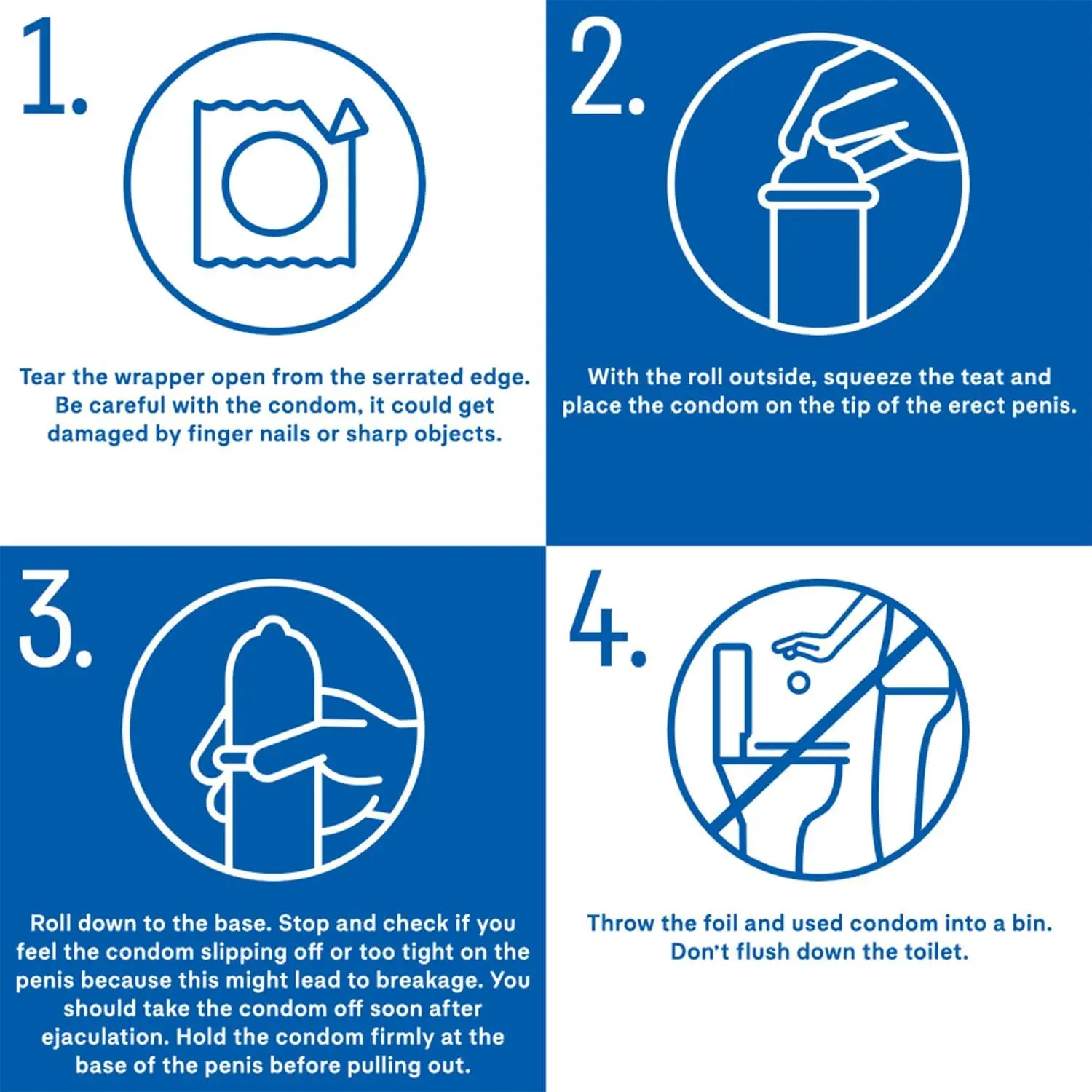 1.

Tear the wrapper open from the serrated edge. Be careful with the condom, it could get damaged by finger nails or sharp objects.

2.

With the roll outside, squeeze the teat and place the condom on the tip of the erect penis.

3.

Roll down to the base. Stop and check if you feel the condom slipping off or too tight on the penis because this might lead to breakage. You should take the condom off soon after ejaculation. Hold the condom firmly at the base of the penis before pulling out.

4.

Throw the foil and used condom into a bin. Don't flush down the toilet.