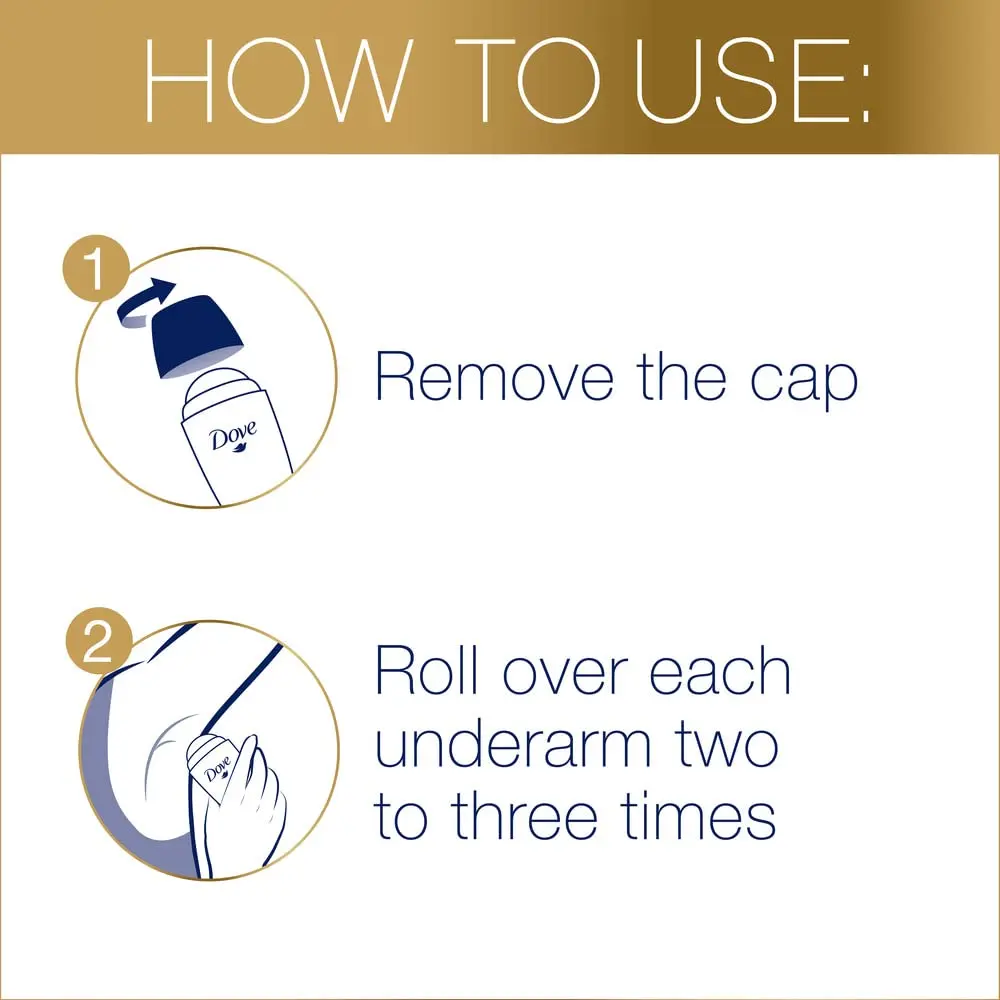 HOW TO USE:

1

Dove

Remove the cap

2

Dove

Roll over each underarm two to three times