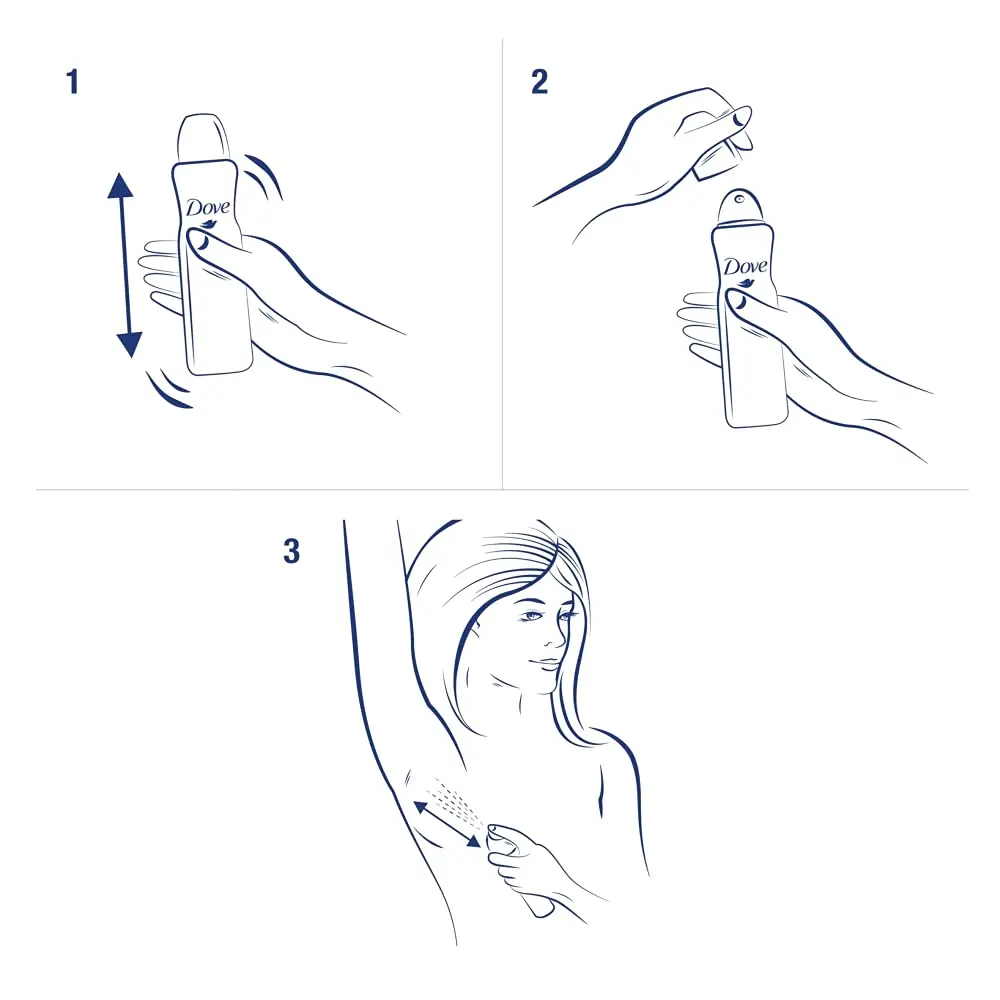 1

Dove

2

Dove

3