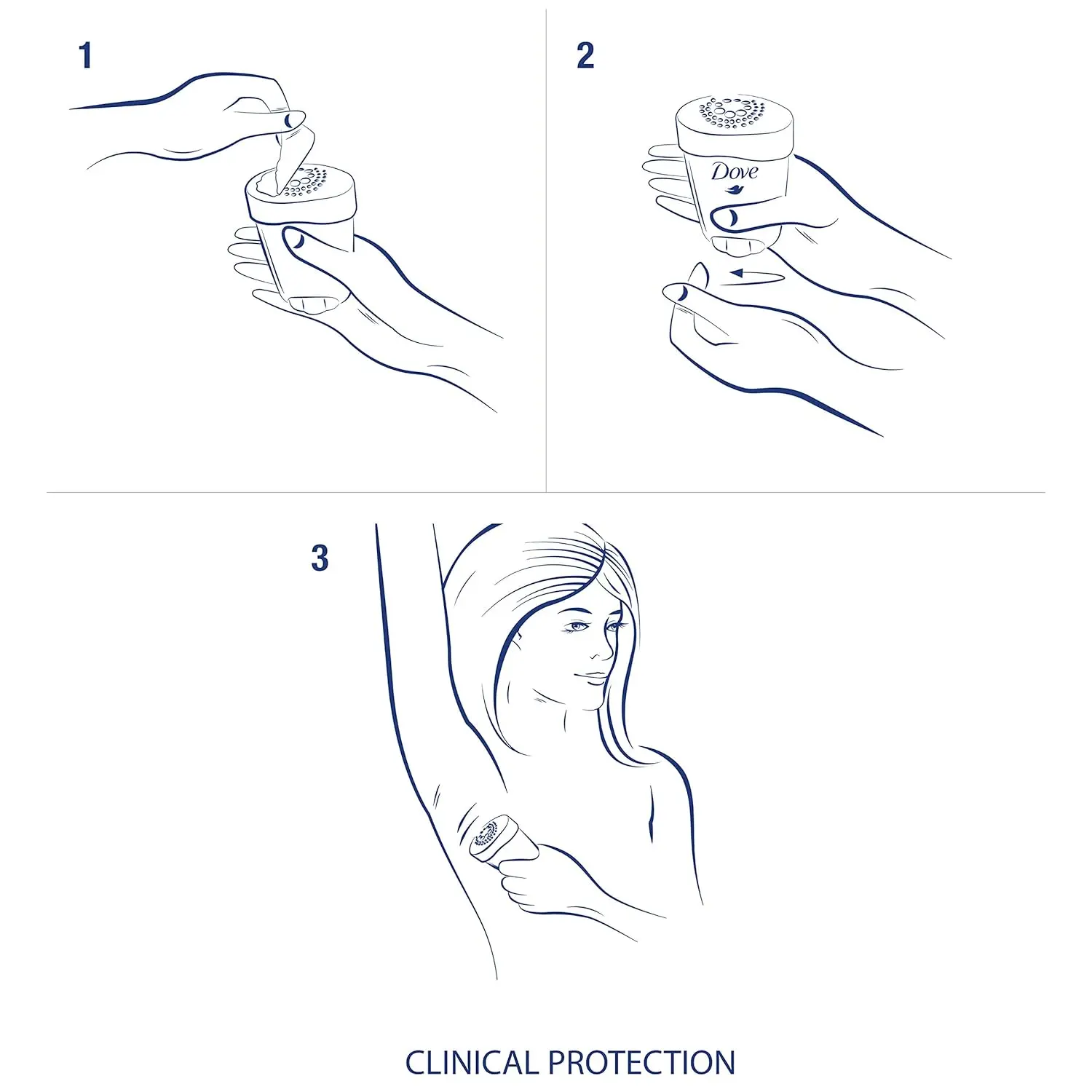 1

2

Dove

3

CLINICAL PROTECTION