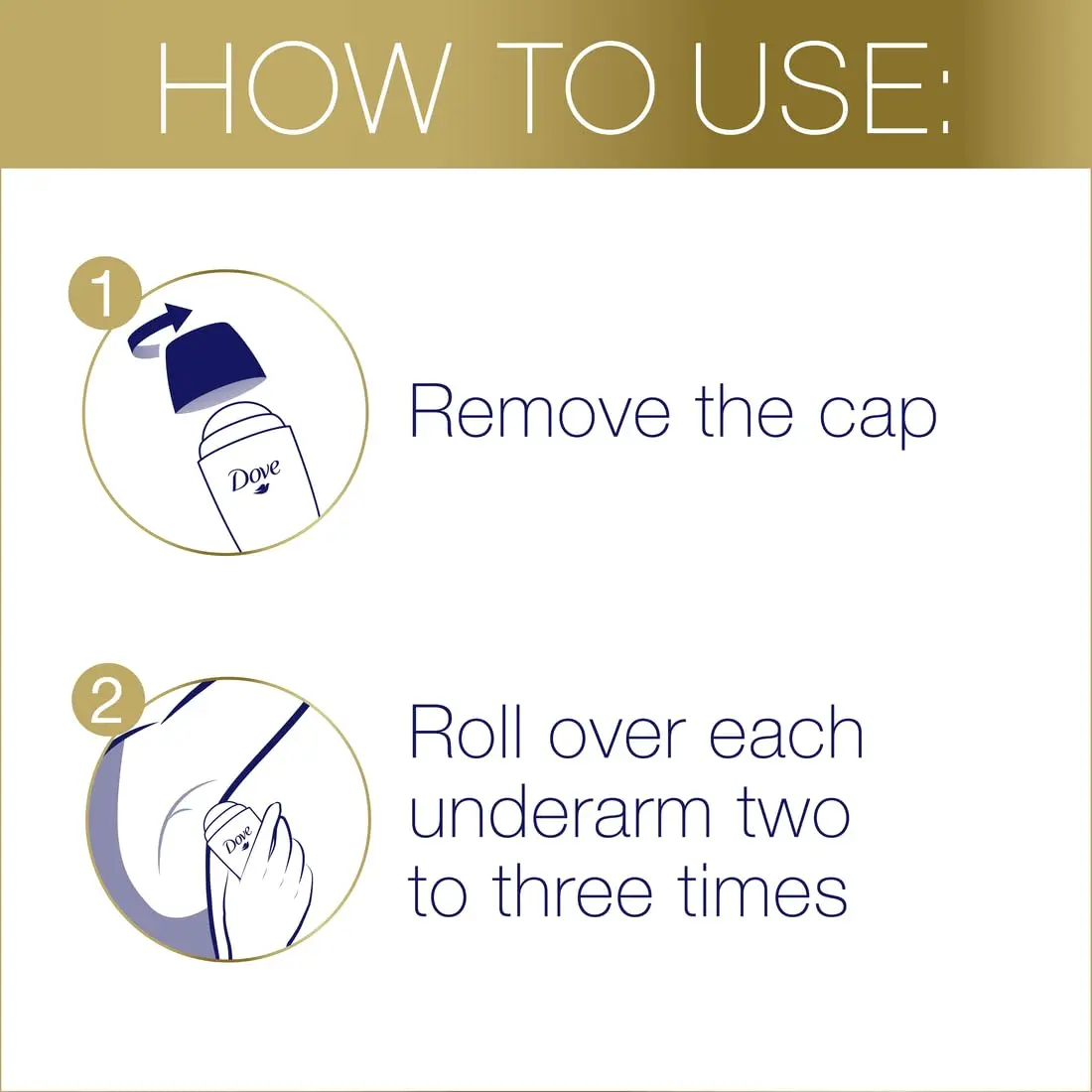 HOW TO USE:

1

Dove

Remove the cap

2

Dove

Roll over each underarm two to three times