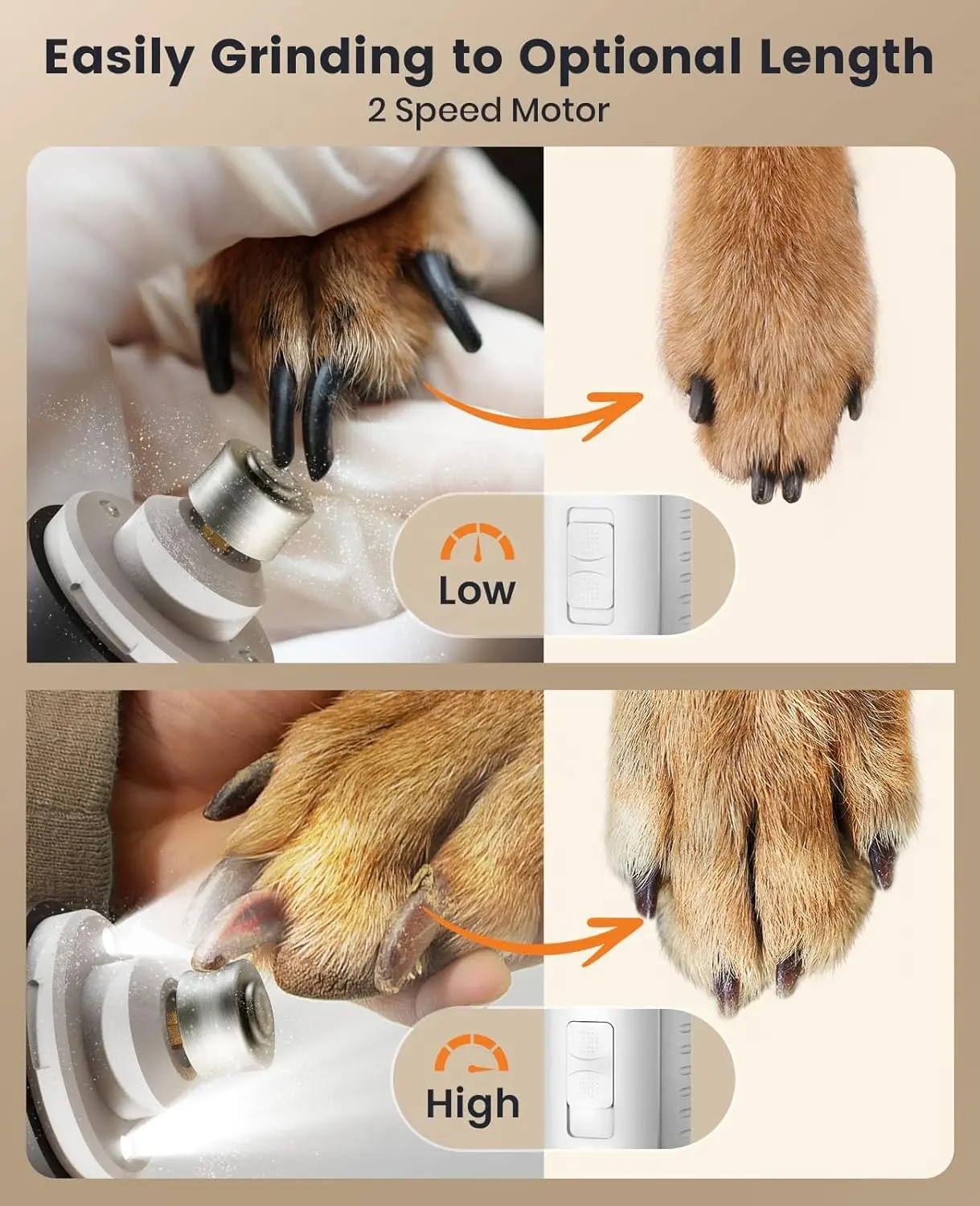 Easily Grinding to Optional Length
2 Speed Motor

Low

High