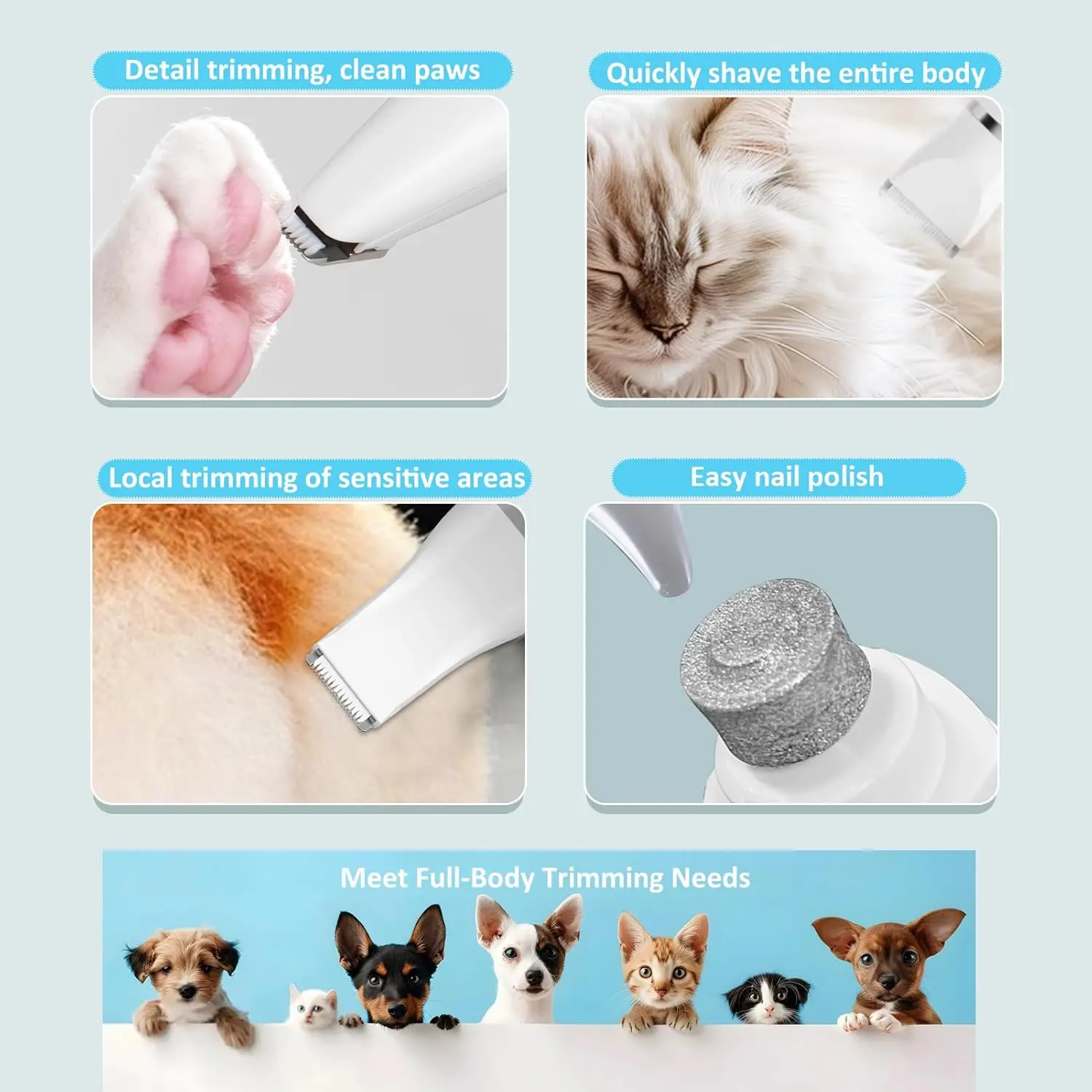 Detail trimming, clean paws

Quickly shave the entire body

Local trimming of sensitive areas

Easy nail polish

Meet Full-Body Trimming Needs