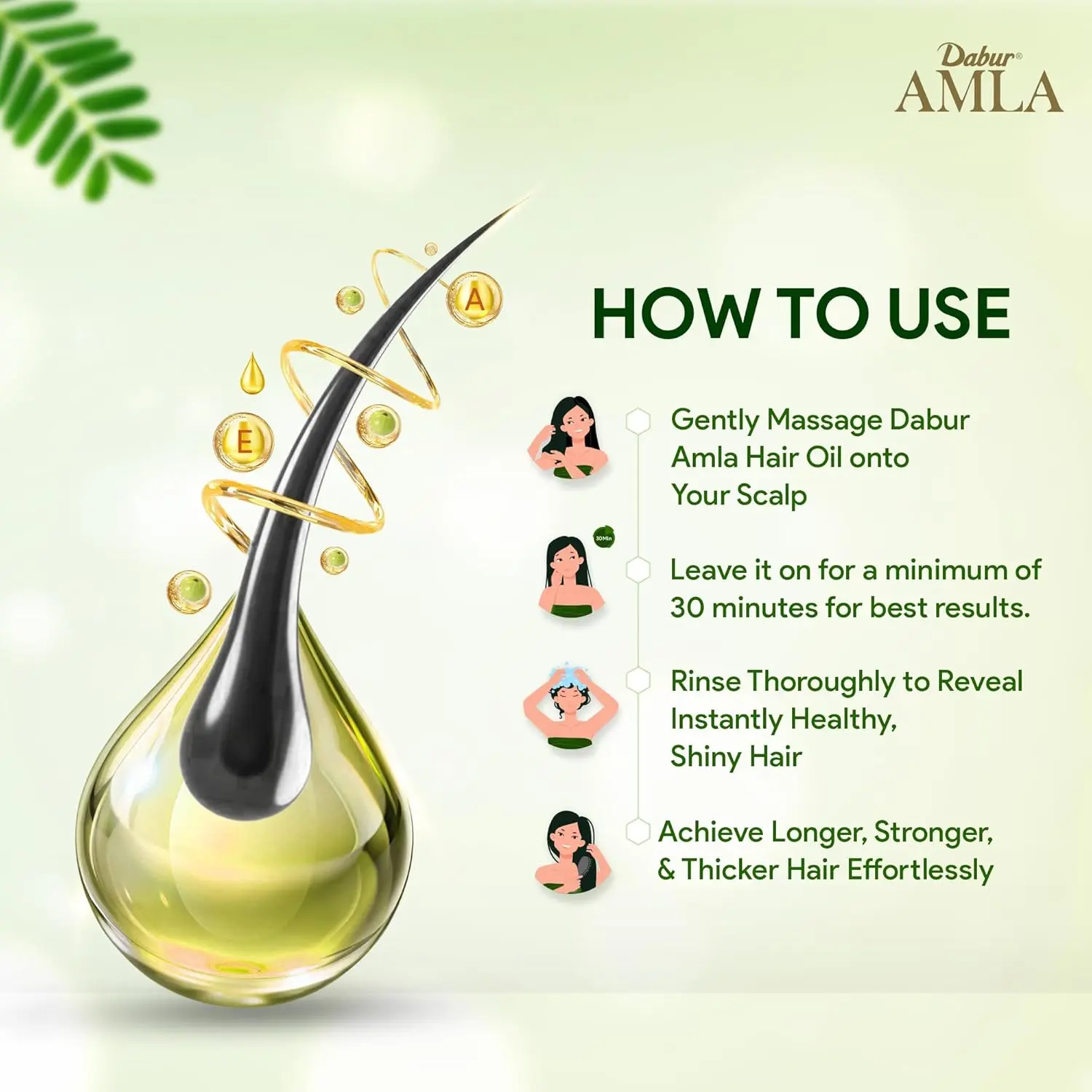 Dabur®
AMLA

A

E

HOW TO USE

Gently Massage Dabur Amla Hair Oil onto Your Scalp

30Min

Leave it on for a minimum of 30 minutes for best results.

Rinse Thoroughly to Reveal Instantly Healthy, Shiny Hair

Achieve Longer, Stronger, & Thicker Hair Effortlessly