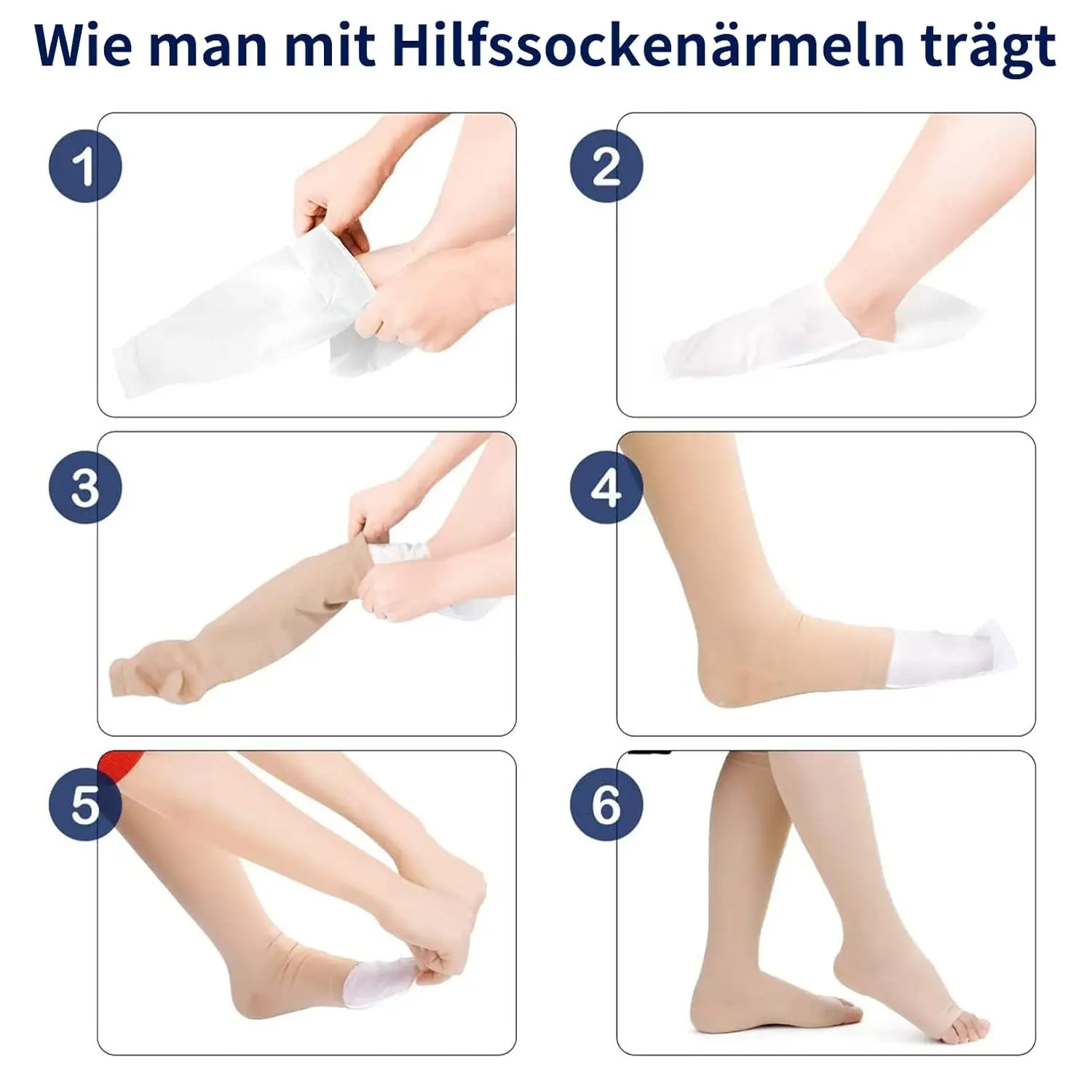 Wie man mit Hilfssockenärmeln trägt

1

2

3

4

5

6