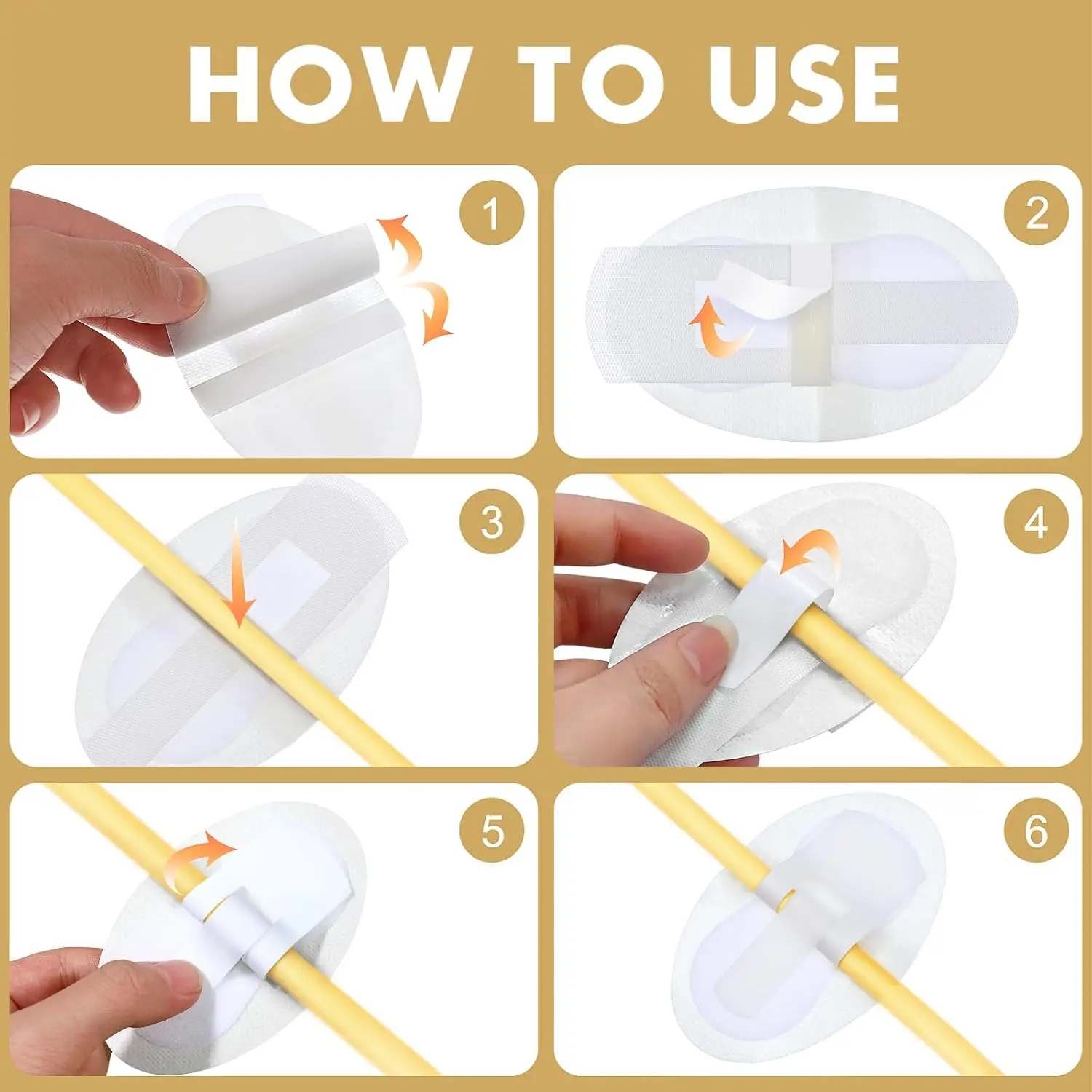 HOW TO USE

1

2

3

4

5

6