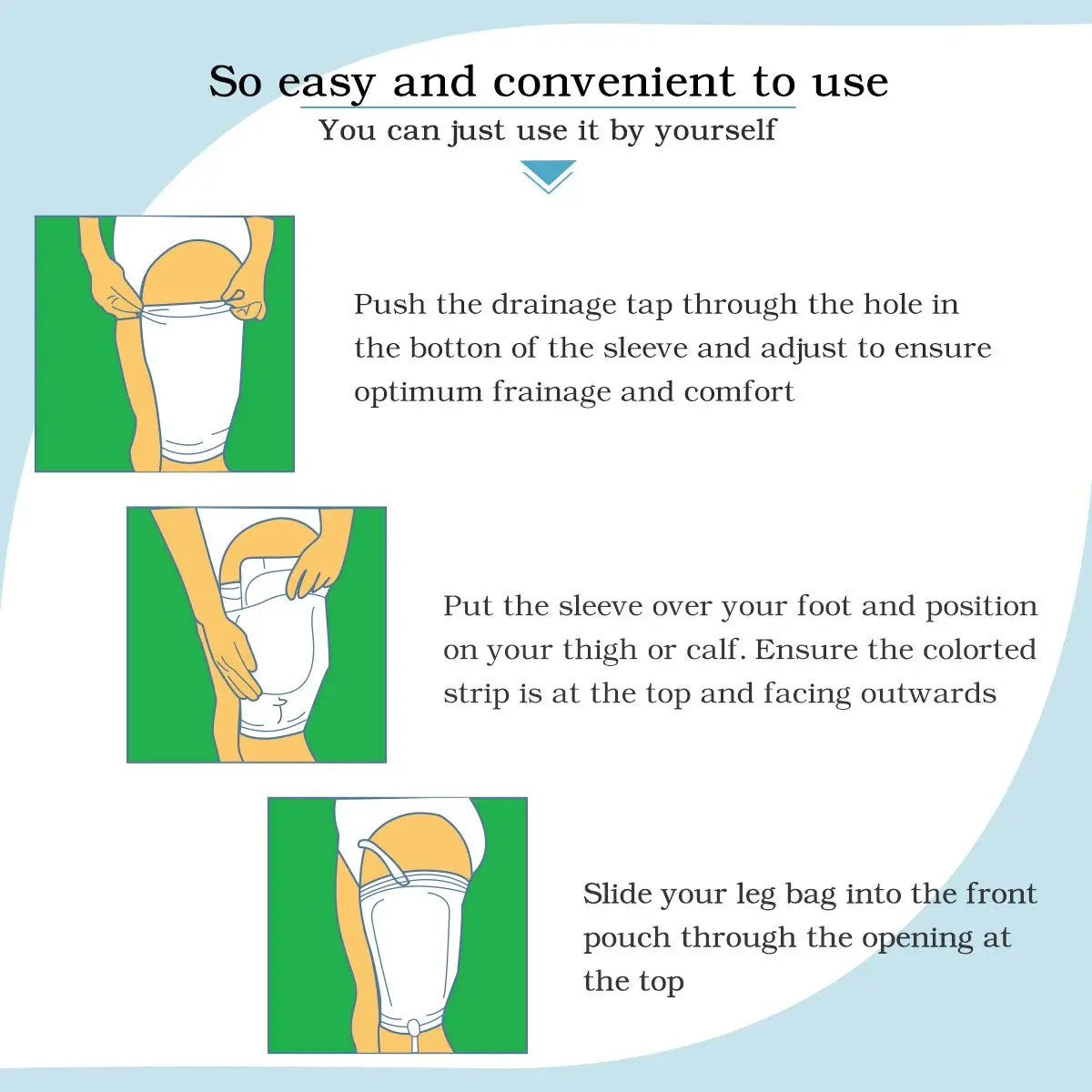 So easy and convenient to use
You can just use it by yourself

Push the drainage tap through the hole in the botton of the sleeve and adjust to ensure optimum frainage and comfort

Put the sleeve over your foot and position on your thigh or calf. Ensure the colorted strip is at the top and facing outwards

Slide your leg bag into the front pouch through the opening at the top