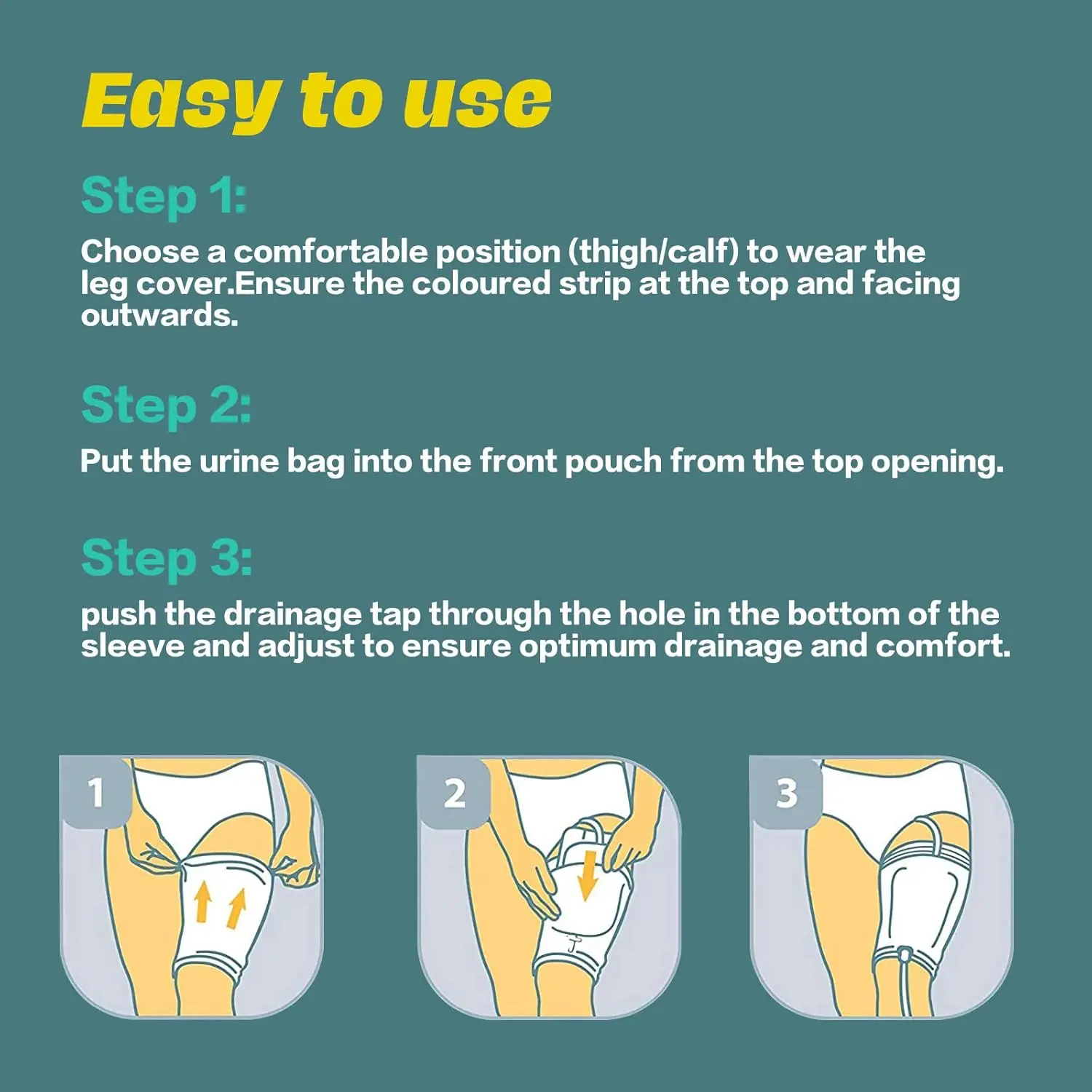 Easy to use

Step 1:

Choose a comfortable position (thigh/calf) to wear the leg cover.Ensure the coloured strip at the top and facing outwards.

Step 2:

Put the urine bag into the front pouch from the top opening.

Step 3:

push the drainage tap through the hole in the bottom of the sleeve and adjust to ensure optimum drainage and comfort.

1

2

3