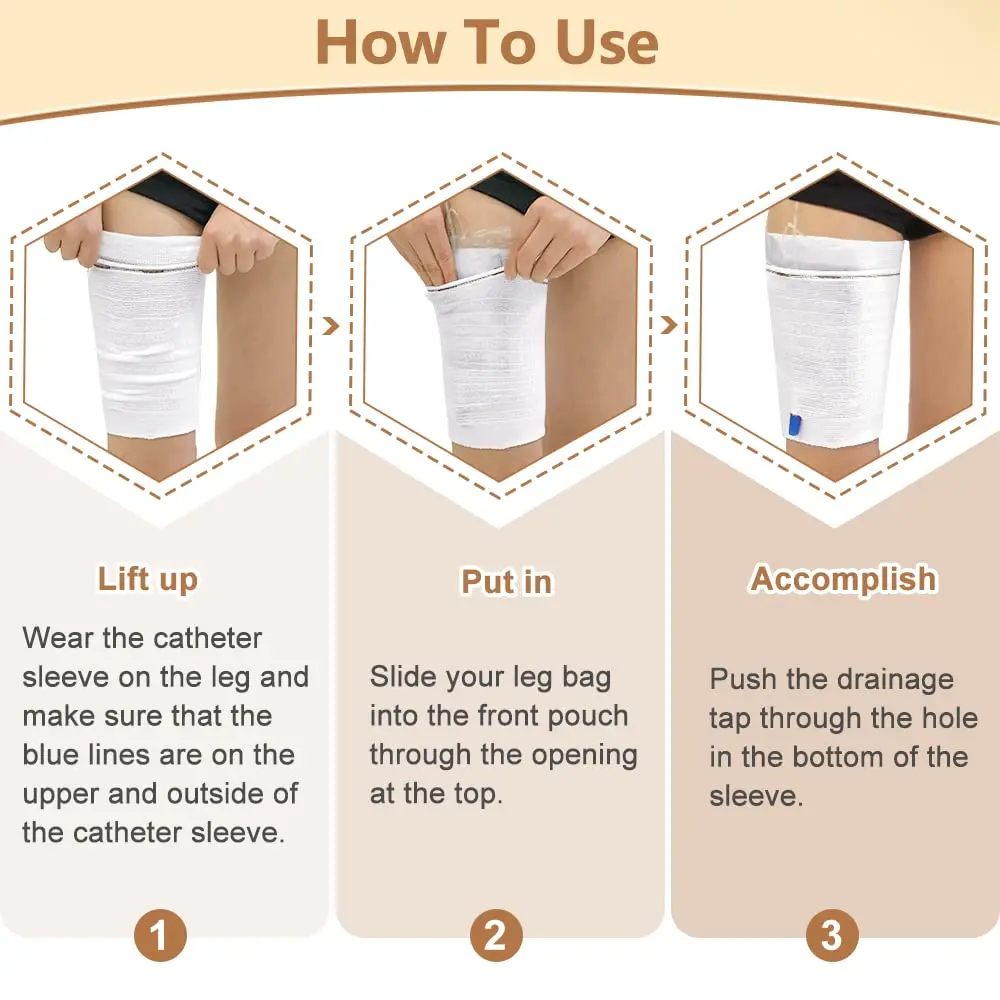 How To Use

Lift up

Wear the catheter sleeve on the leg and make sure that the blue lines are on the upper and outside of the catheter sleeve.

1

Put in

Slide your leg bag into the front pouch through the opening at the top.

2

Accomplish

Push the drainage tap through the hole in the bottom of the sleeve.

3