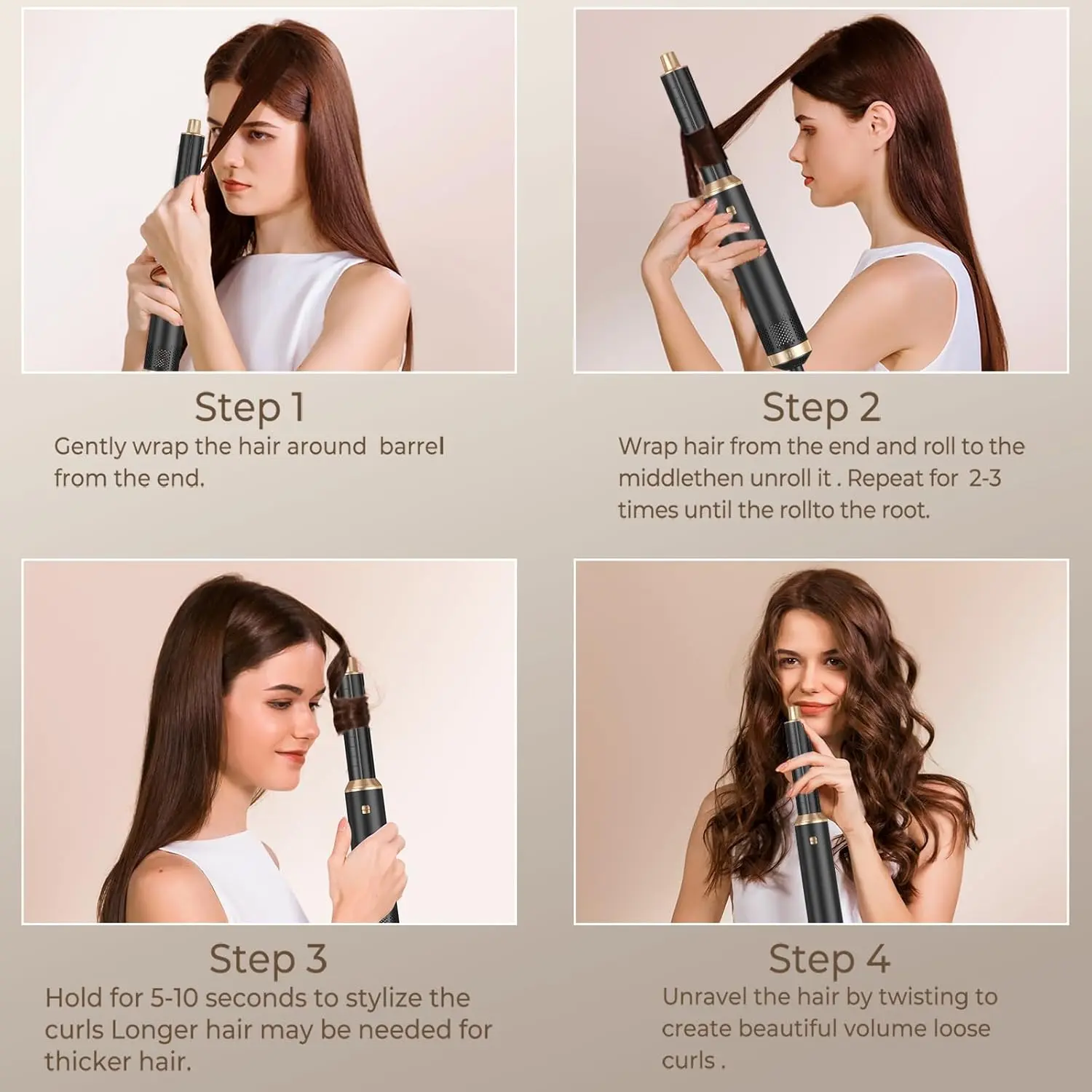 Step 1
Gently wrap the hair around  barrel from the end.

Step 2
Wrap hair from the end and roll to the middlethen unroll it . Repeat for  2-3 times until the rollto the root.

Step 3
Hold for 5-10 seconds to stylize the curls Longer hair may be needed for thicker hair.

Step 4
Unravel the hair by twisting to create beautiful volume loose curls .