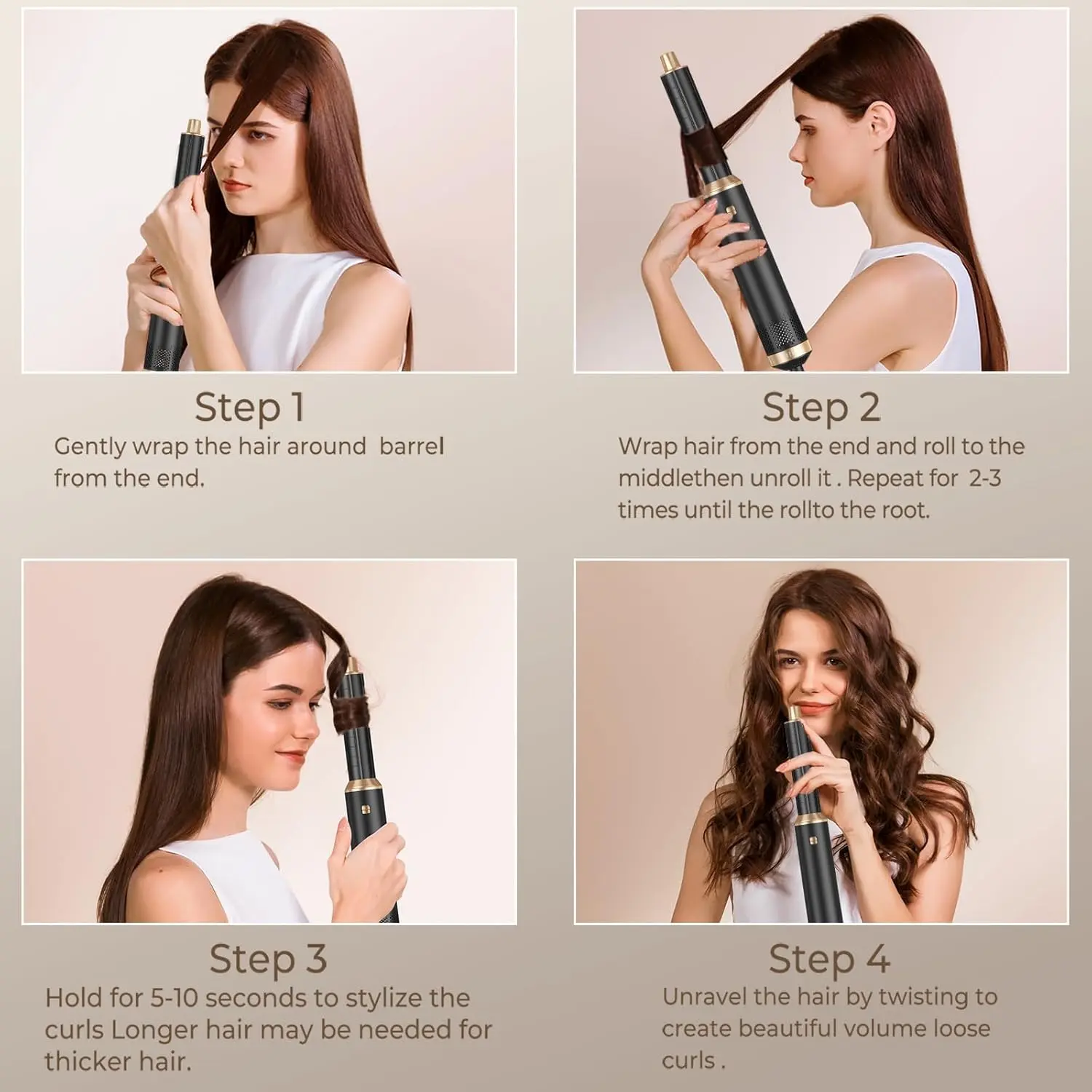 Step 1
Gently wrap the hair around barrel from the end.

Step 2
Wrap hair from the end and roll to the middlethen unroll it . Repeat for 2-3 times until the rollto the root.

Step 3
Hold for 5-10 seconds to stylize the curls Longer hair may be needed for thicker hair.

Step 4
Unravel the hair by twisting to create beautiful volume loose curls .