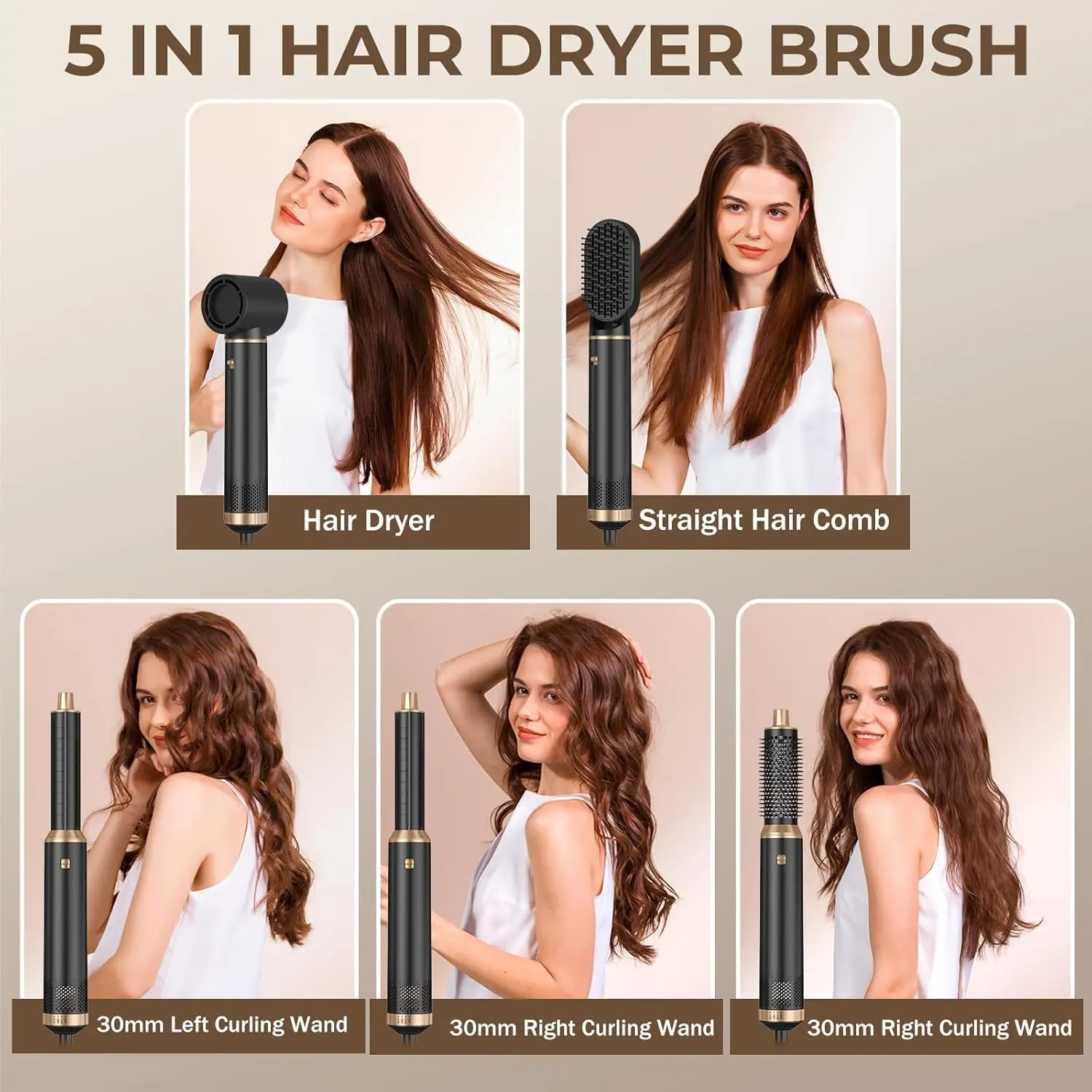 5 IN 1 HAIR DRYER BRUSH

Hair Dryer

Straight Hair Comb

30mm Left Curling Wand

30mm Right Curling Wand

30mm Right Curling Wand