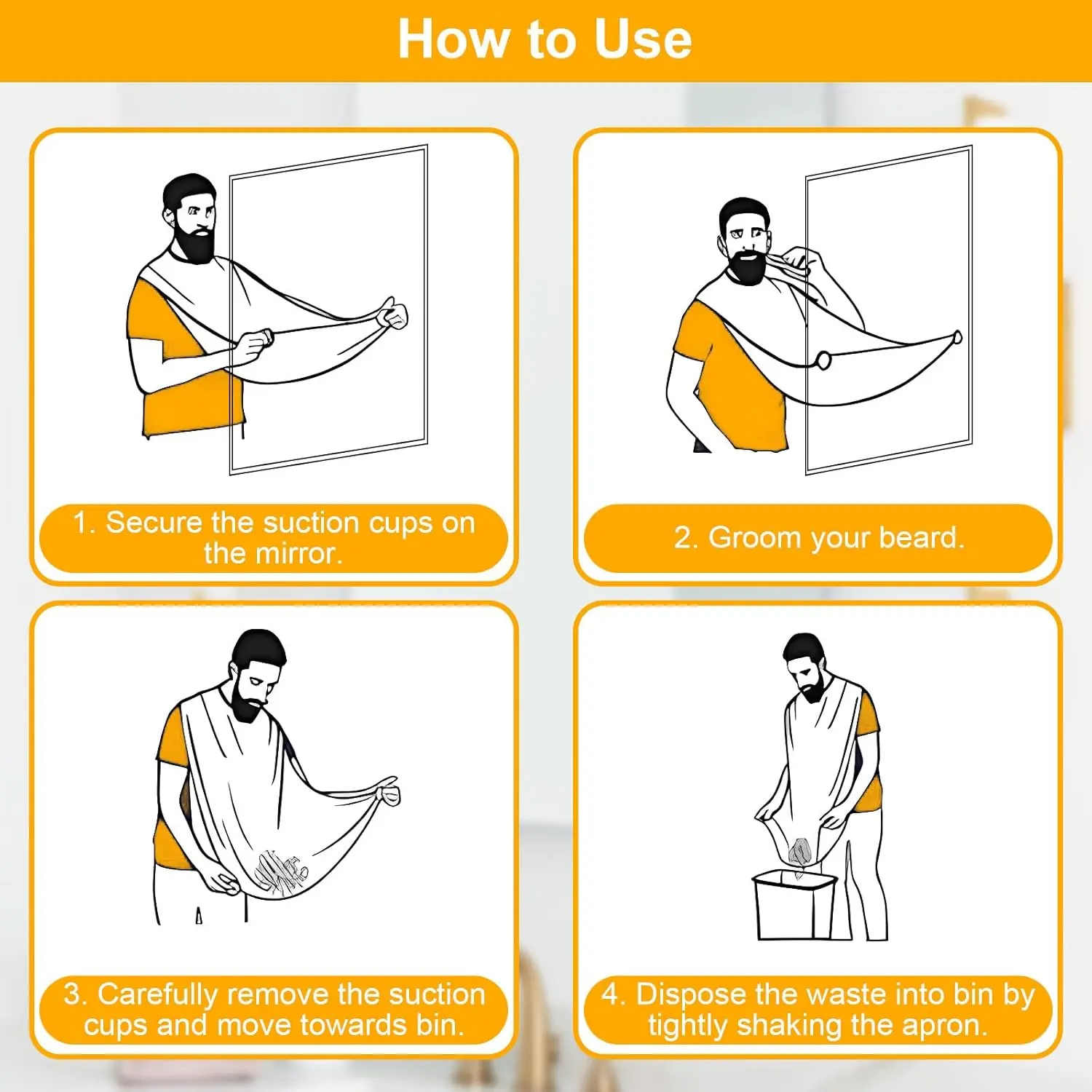 How to Use

1. Secure the suction cups on the mirror.

2. Groom your beard.

3. Carefully remove the suction cups and move towards bin.

4. Dispose the waste into bin by tightly shaking the apron.