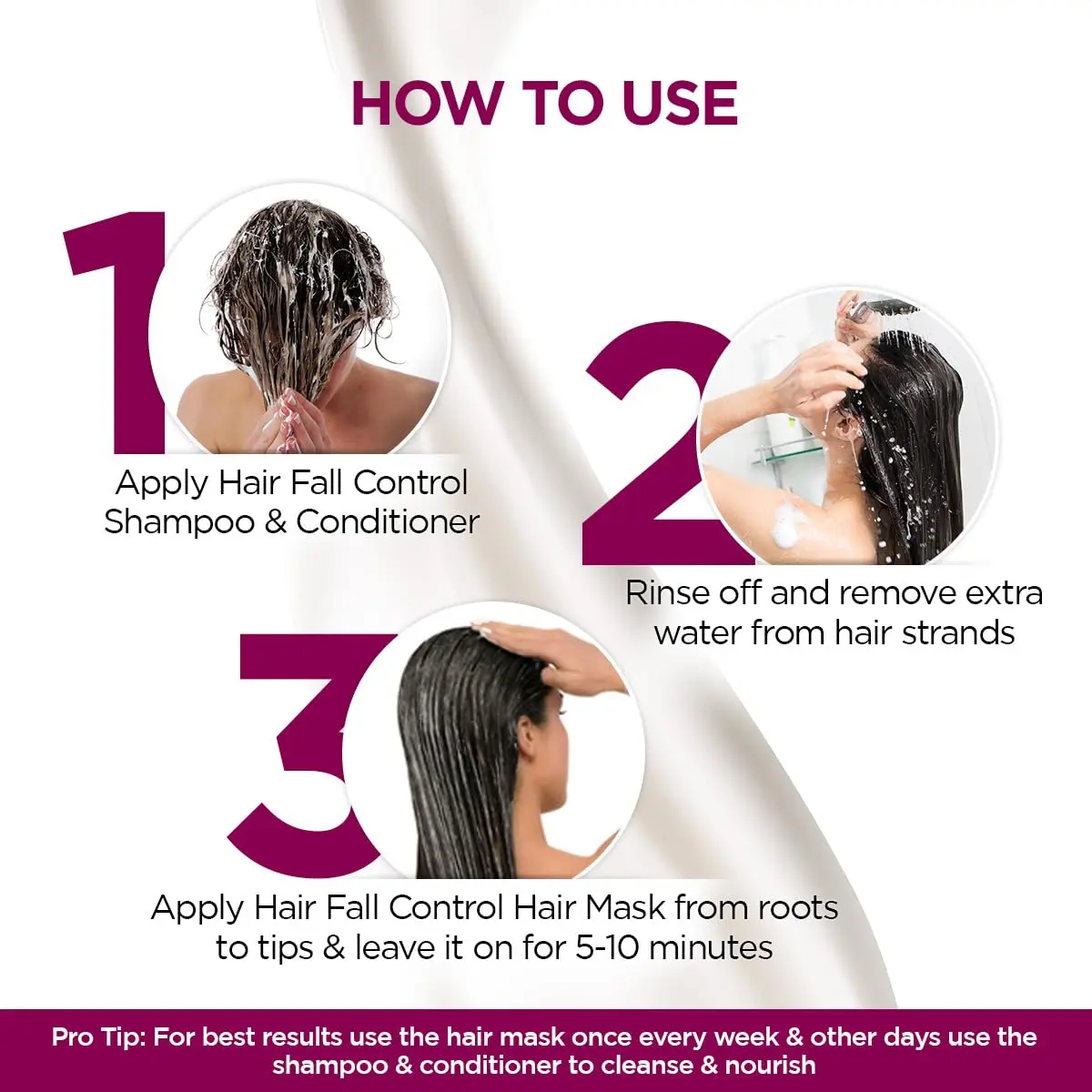 HOW TO USE

1

Apply Hair Fall Control Shampoo & Conditioner

2

Rinse off and remove extra water from hair strands

3

Apply Hair Fall Control Hair Mask from roots to tips & leave it on for 5-10 minutes

Pro Tip: For best results use the hair mask once every week & other days use the shampoo & conditioner to cleanse & nourish