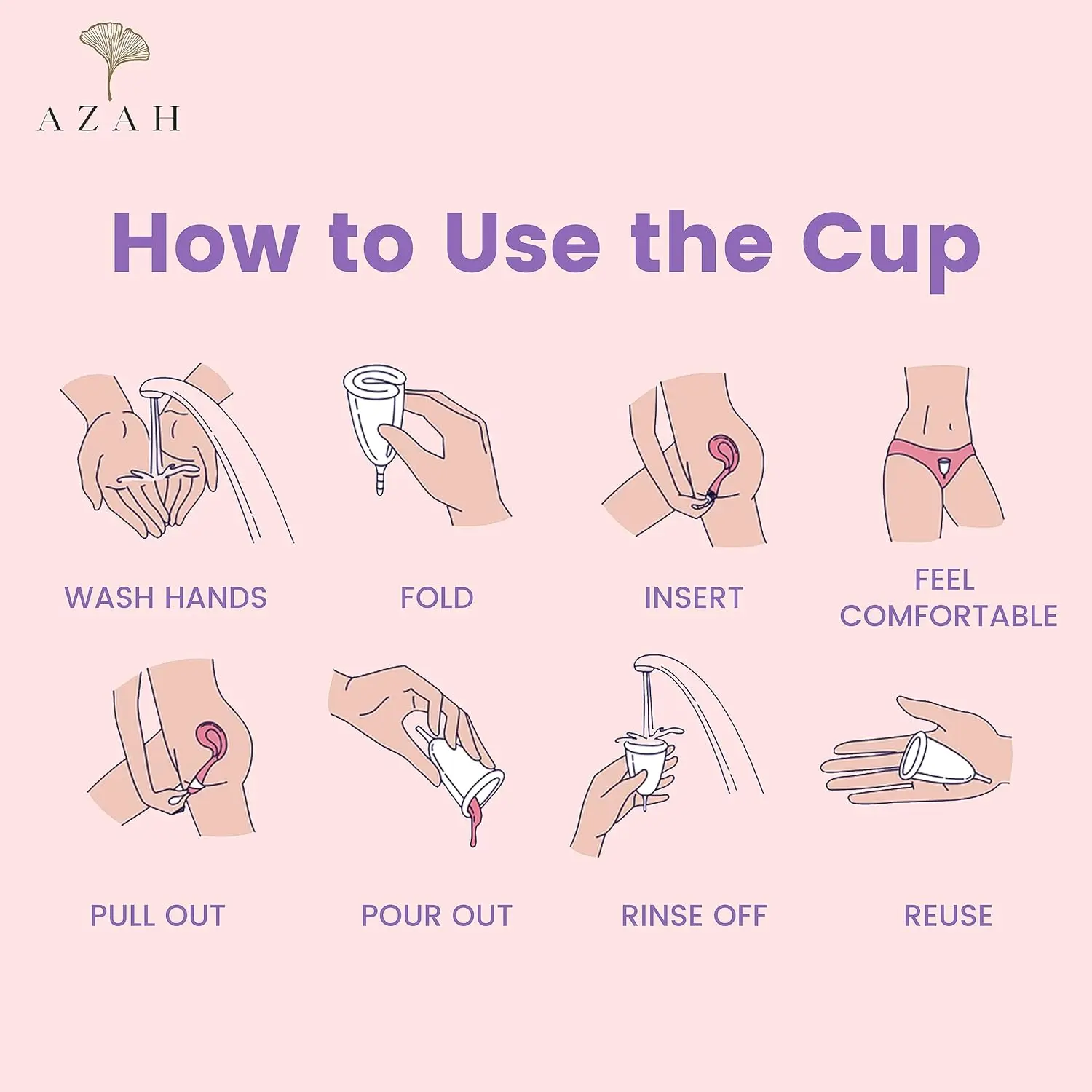 AZAH

How to Use the Cup

WASH HANDS

FOLD

INSERT

FEEL COMFORTABLE

PULL OUT

POUR OUT

RINSE OFF

REUSE