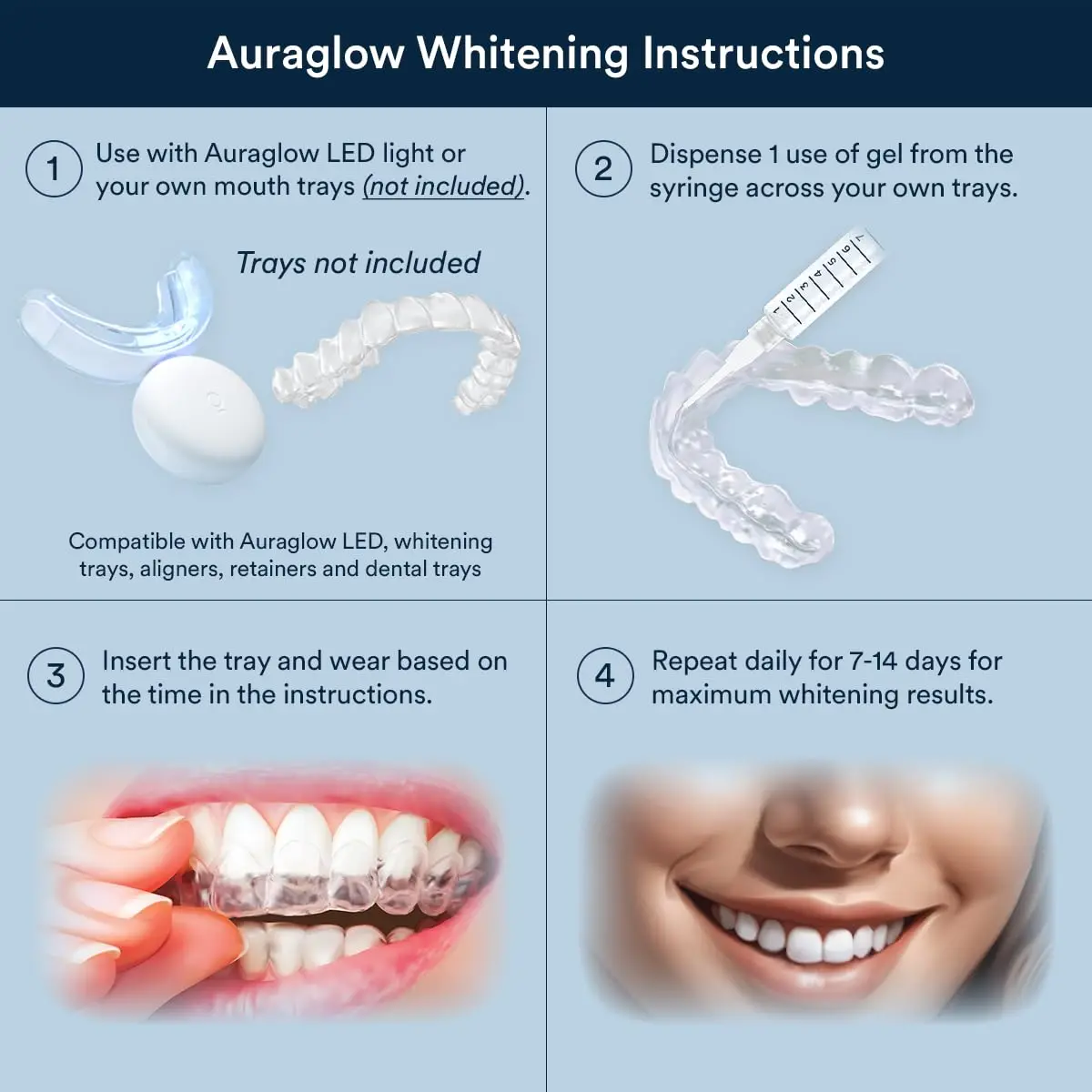 Auraglow Whitening Instructions

1 Use with Auraglow LED light or your own mouth trays (not included).

Trays not included

Compatible with Auraglow LED, whitening trays, aligners, retainers and dental trays

2 Dispense 1 use of gel from the syringe across your own trays.

1 2 3 4 5 6 7

3 Insert the tray and wear based on the time in the instructions.

4 Repeat daily for 7-14 days for maximum whitening results.