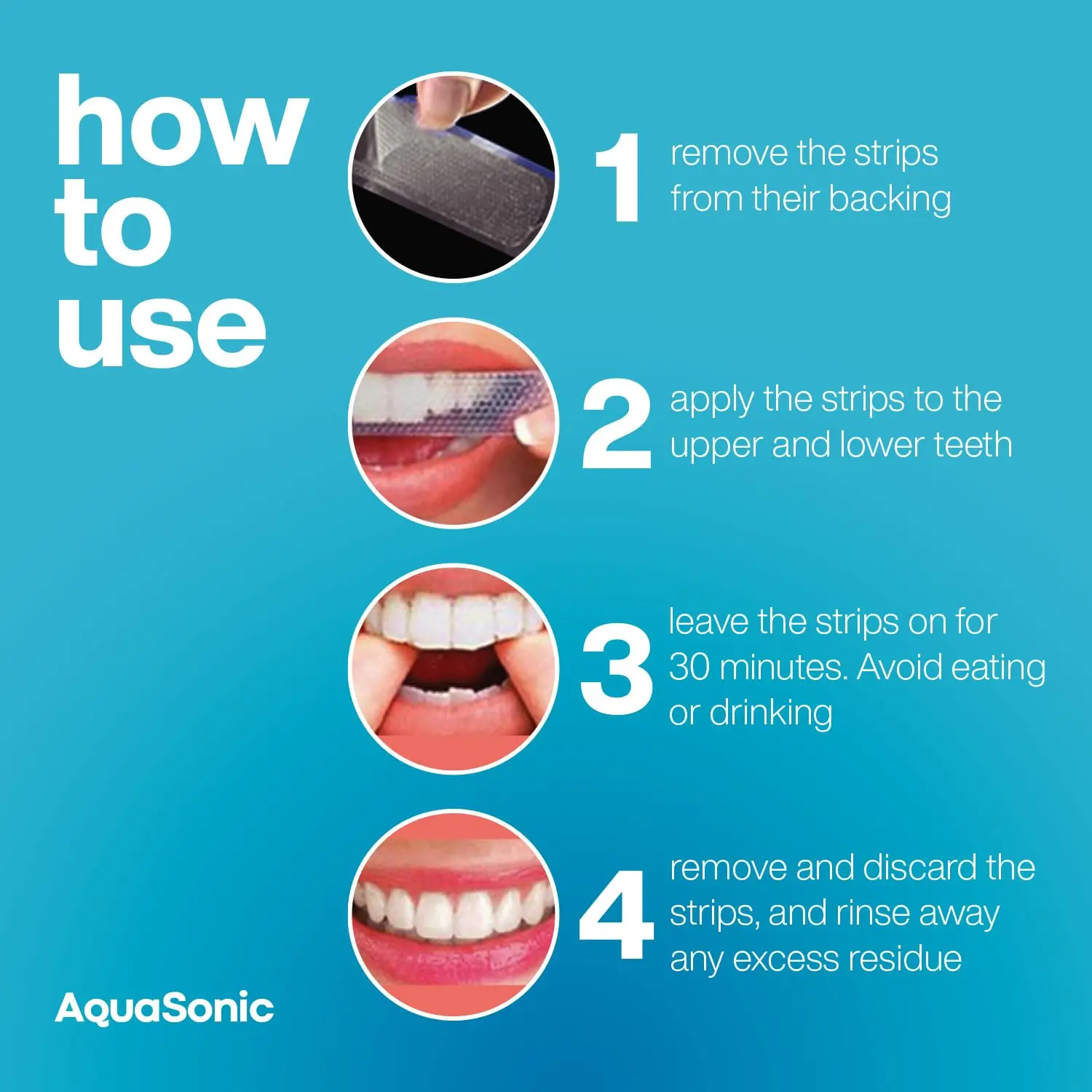 how to use

1 remove the strips from their backing

2 apply the strips to the upper and lower teeth

3 leave the strips on for 30 minutes. Avoid eating or drinking

4 remove and discard the strips, and rinse away any excess residue

AquaSonic