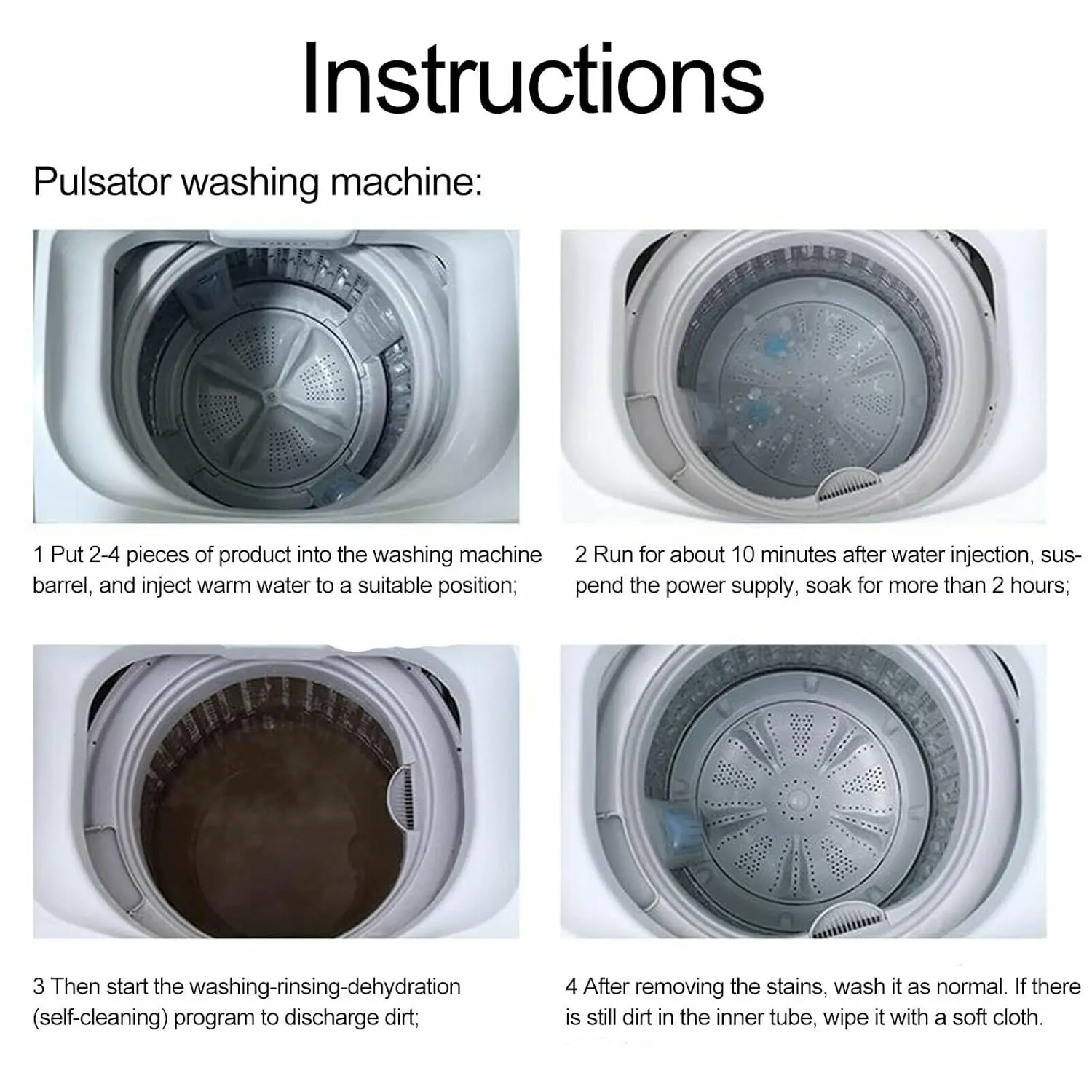 Instructions

Pulsator washing machine:

1 Put 2-4 pieces of product into the washing machine barrel, and inject warm water to a suitable position;

2 Run for about 10 minutes after water injection, suspend the power supply, soak for more than 2 hours;

3 Then start the washing-rinsing-dehydration (self-cleaning) program to discharge dirt;

4 After removing the stains, wash it as normal. If there is still dirt in the inner tube, wipe it with a soft cloth.