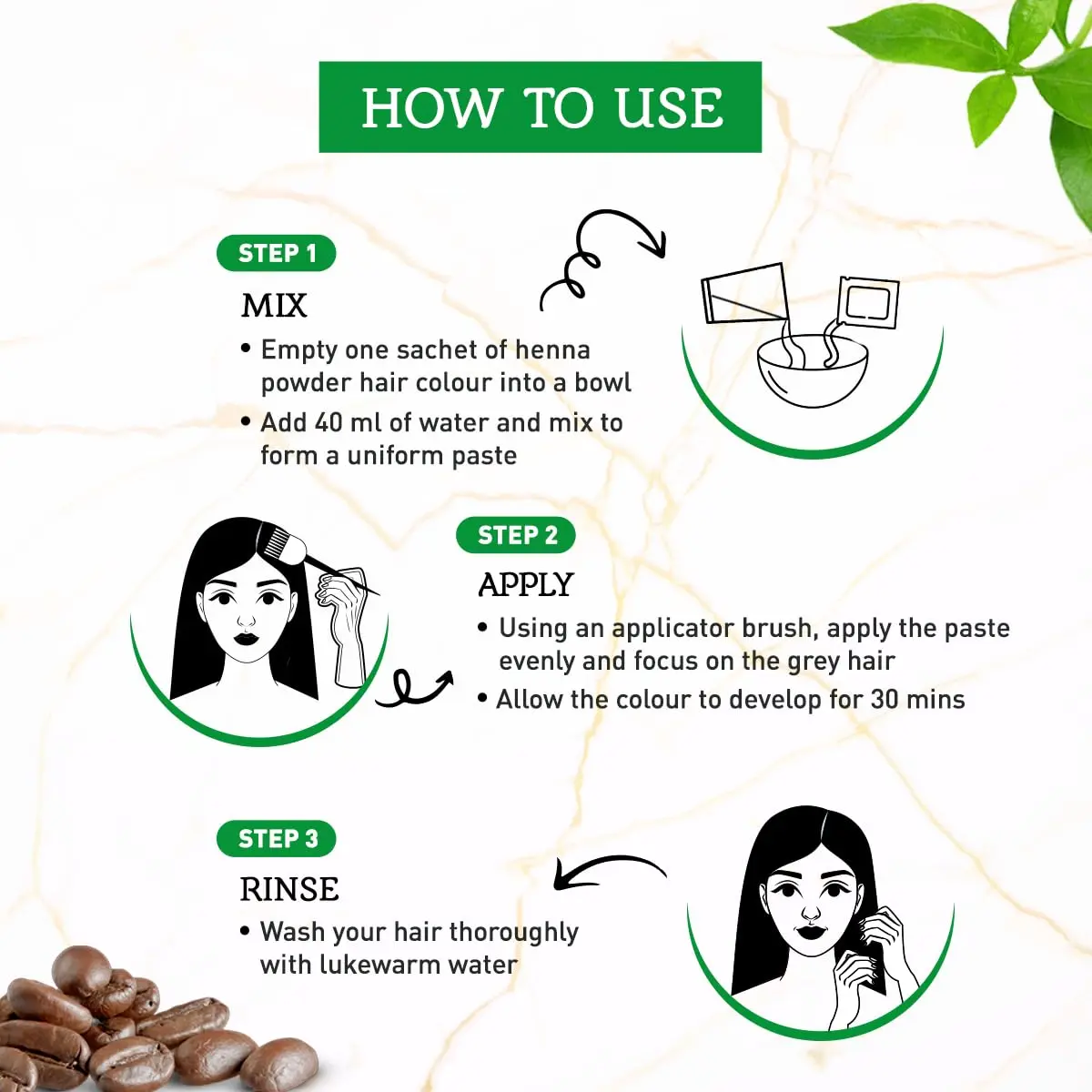 HOW TO USE

STEP 1

MIX

• Empty one sachet of henna powder hair colour into a bowl

• Add 40 ml of water and mix to form a uniform paste

STEP 2

APPLY

• Using an applicator brush, apply the paste evenly and focus on the grey hair

• Allow the colour to develop for 30 mins

STEP 3

RINSE

• Wash your hair thoroughly with lukewarm water