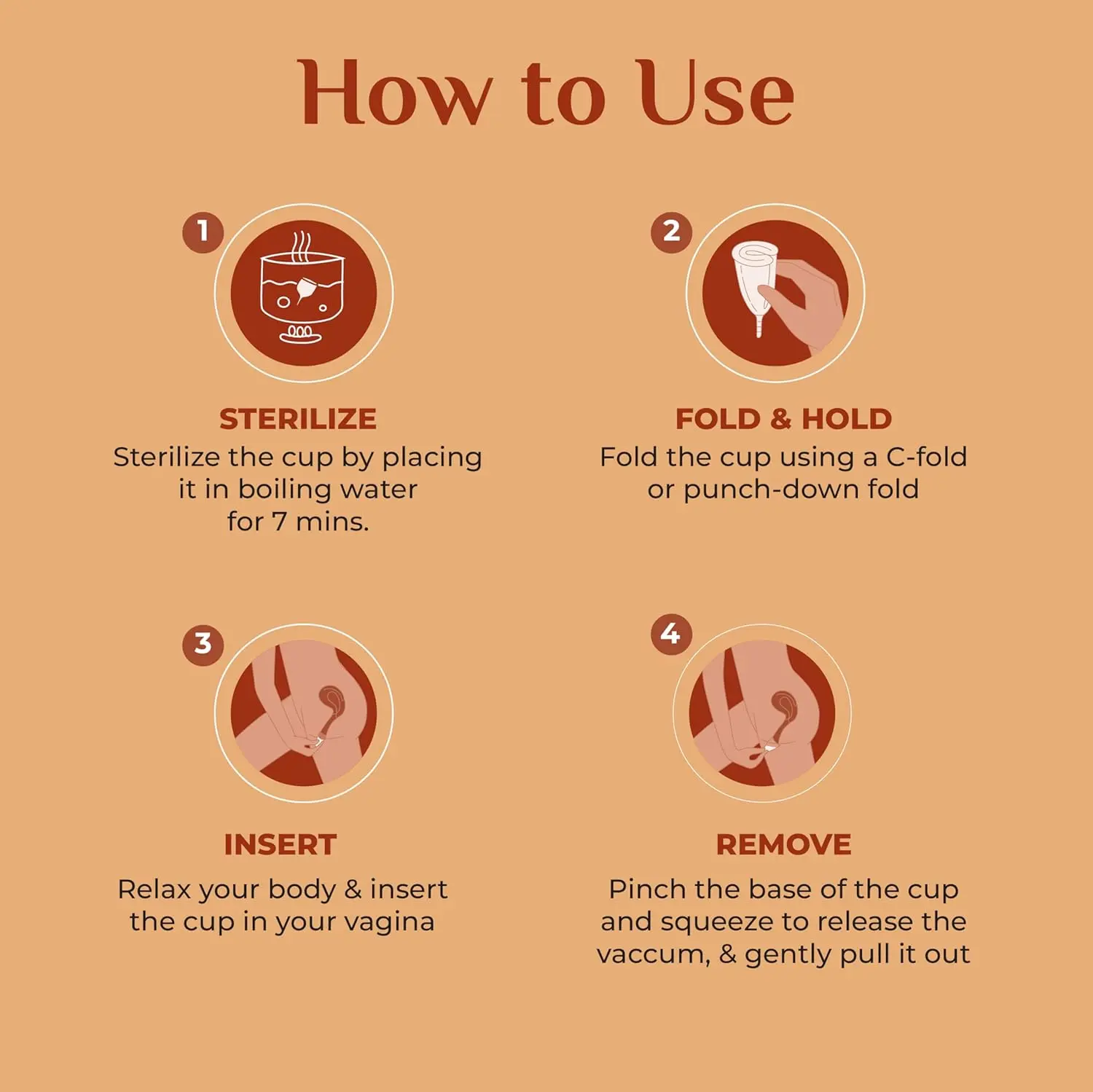 How to Use

1

STERILIZE

Sterilize the cup by placing it in boiling water for 7 mins.

2

FOLD & HOLD

Fold the cup using a C-fold or punch-down fold

3

INSERT

Relax your body & insert the cup in your vagina

4

REMOVE

Pinch the base of the cup and squeeze to release the vaccum, & gently pull it out