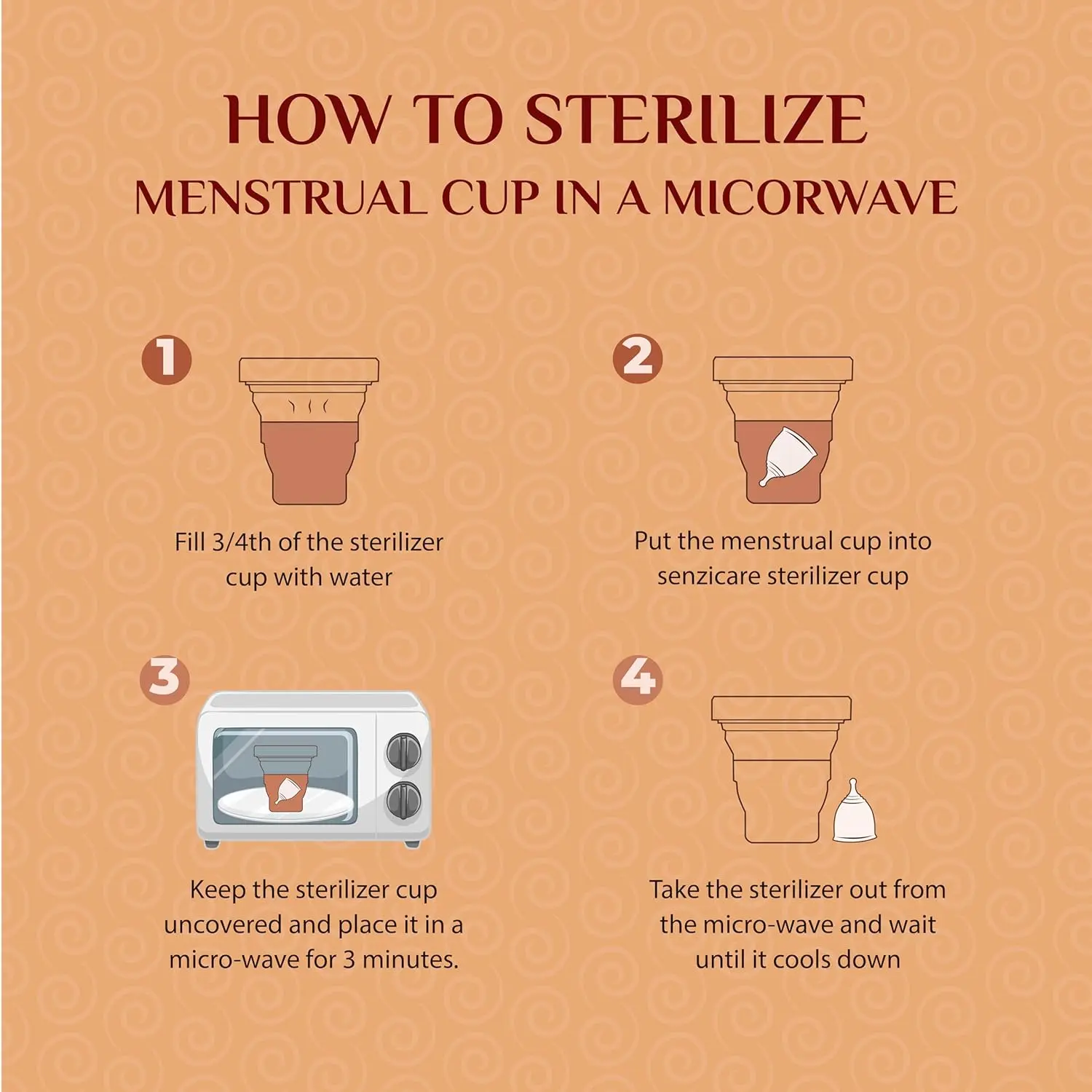 HOW TO STERILIZE
MENSTRUAL CUP IN A MICORWAVE

1

Fill 3/4th of the sterilizer cup with water

2

Put the menstrual cup into senzicare sterilizer cup

3

Keep the sterilizer cup uncovered and place it in a micro-wave for 3 minutes.

4

Take the sterilizer out from the micro-wave and wait until it cools down