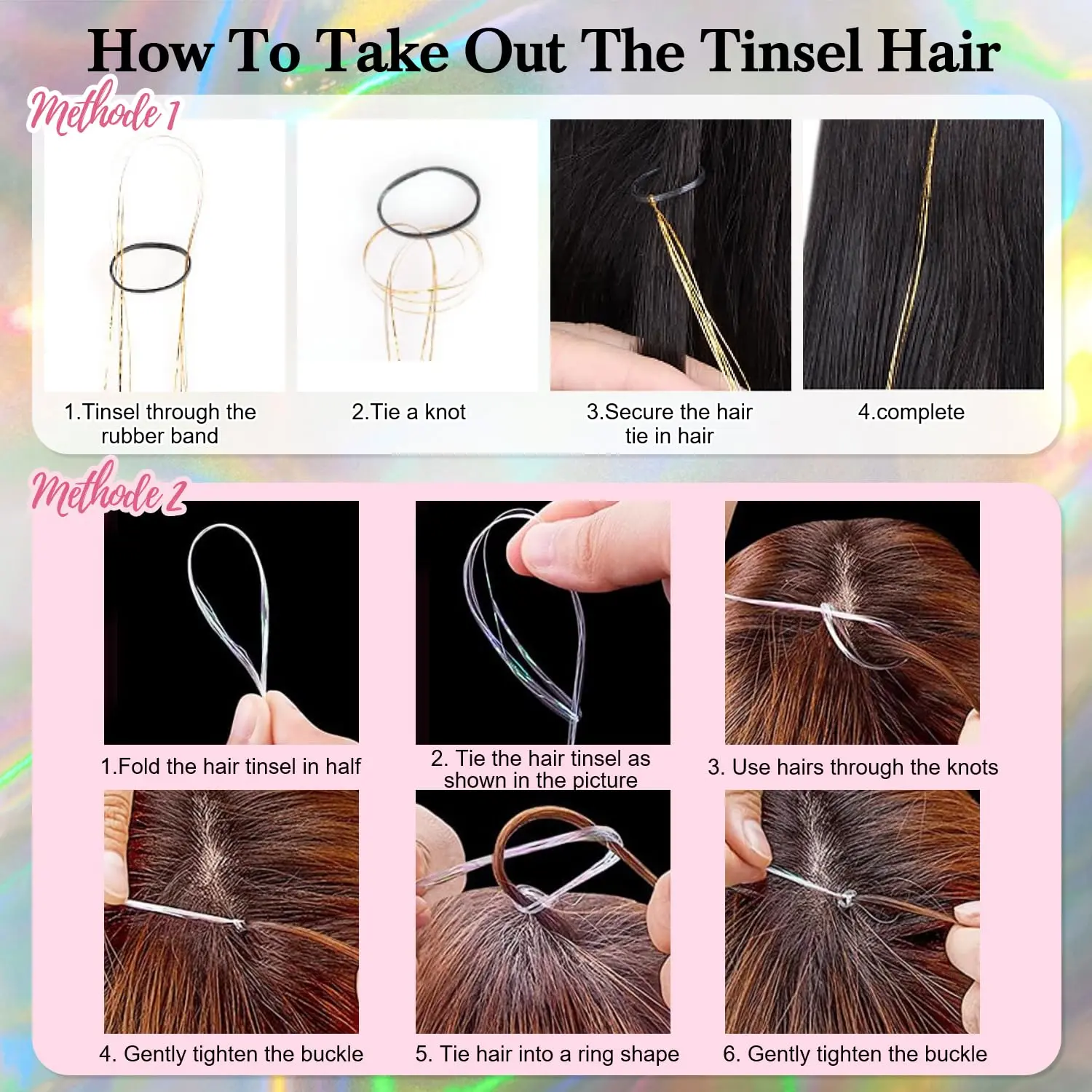 How To Take Out The Tinsel Hair

Methode 1

1.Tinsel through the rubber band

2.Tie a knot

3.Secure the hair tie in hair

4.complete

Methode 2

1.Fold the hair tinsel in half

2. Tie the hair tinsel as shown in the picture

3. Use hairs through the knots

4. Gently tighten the buckle

5. Tie hair into a ring shape

6. Gently tighten the buckle