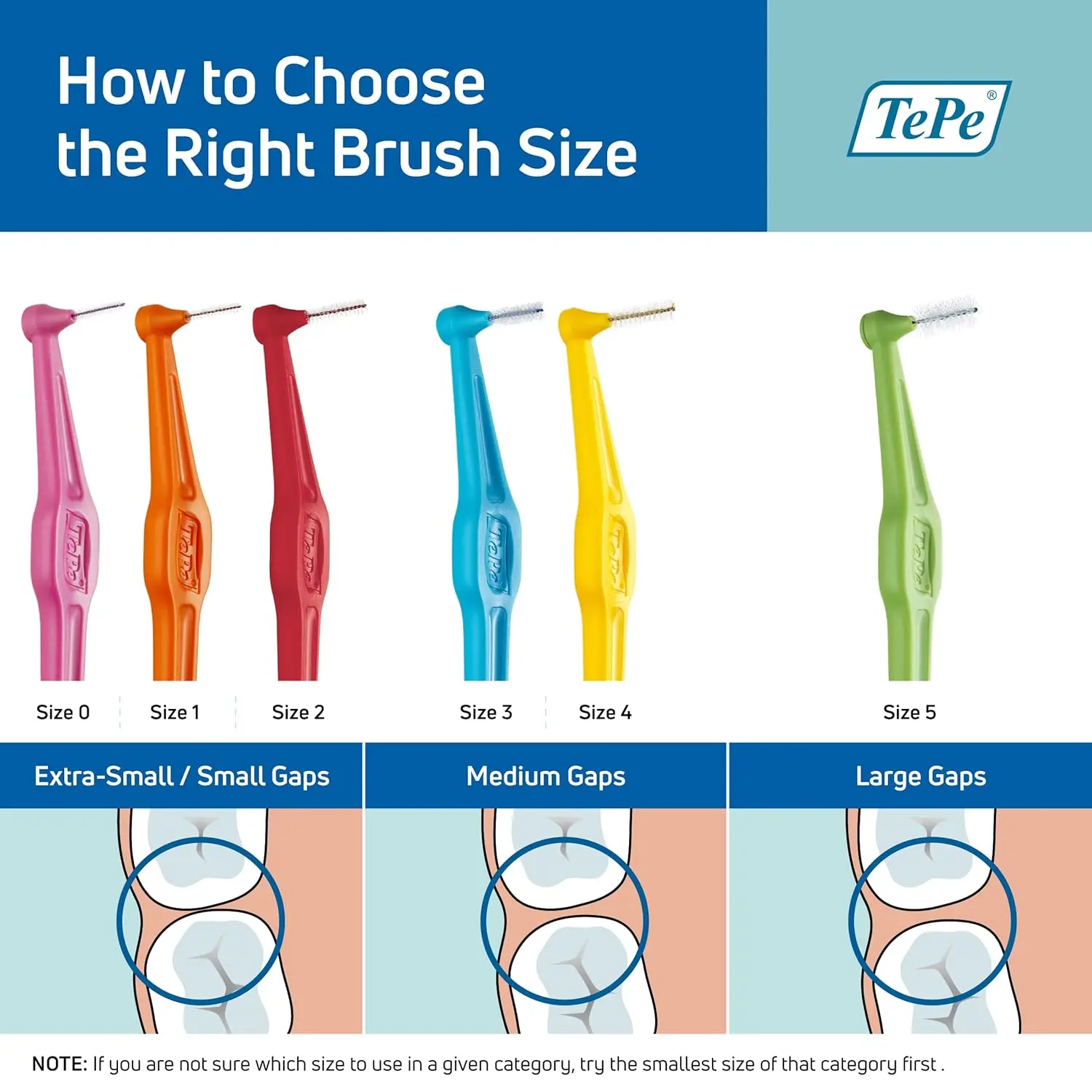 How to Choose the Right Brush Size

TePe®

TePe TePe TePe TePe TePe TePe

Size 0 Size 1 Size 2 Size 3 Size 4 Size 5

Extra-Small / Small Gaps

Medium Gaps

Large Gaps

NOTE: If you are not sure which size to use in a given category, try the smallest size of that category first .