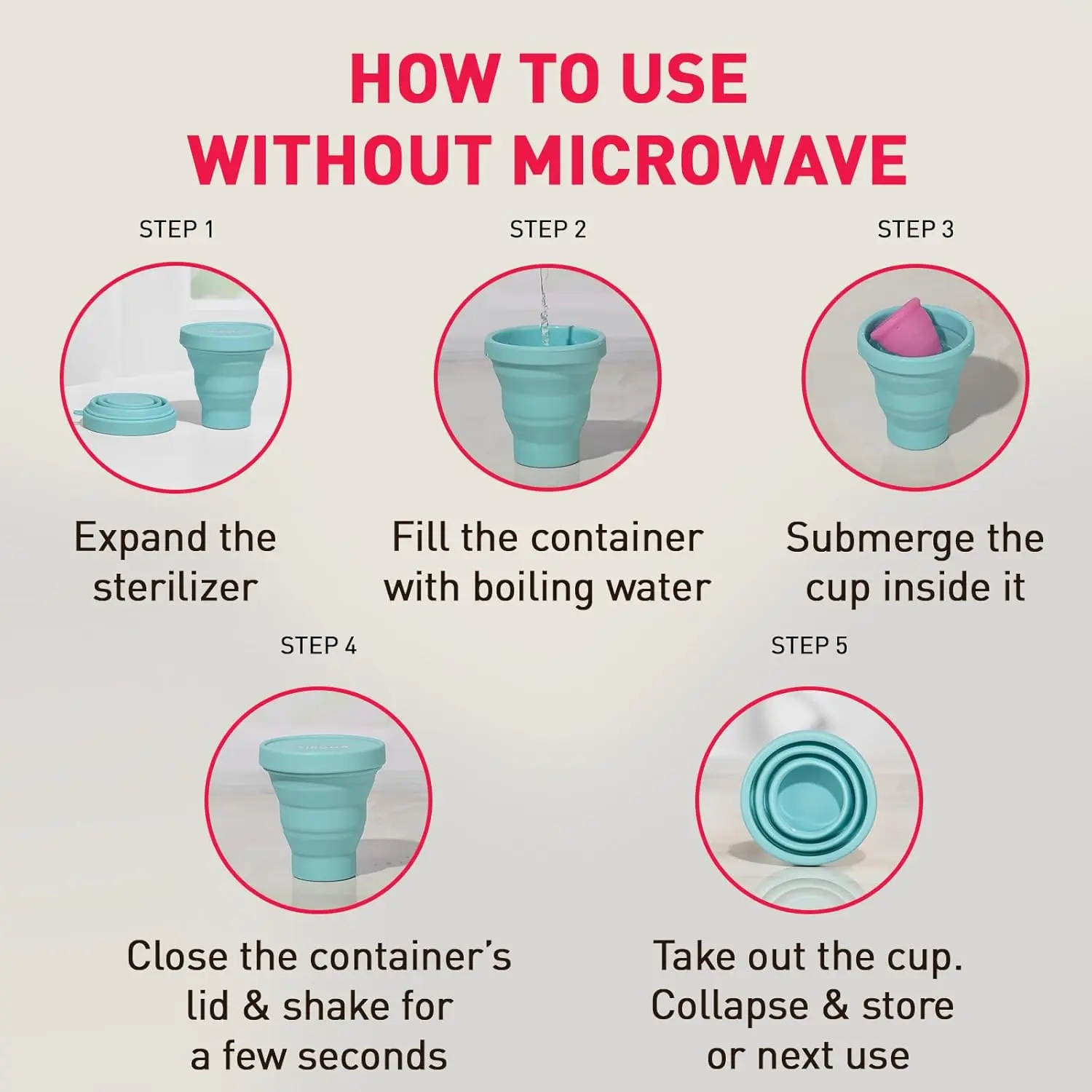 HOW TO USE
WITHOUT MICROWAVE

STEP 1

Expand the sterilizer

STEP 2

Fill the container with boiling water

STEP 3

Submerge the cup inside it

STEP 4

Close the container's lid & shake for a few seconds

STEP 5

Take out the cup. Collapse & store or next use