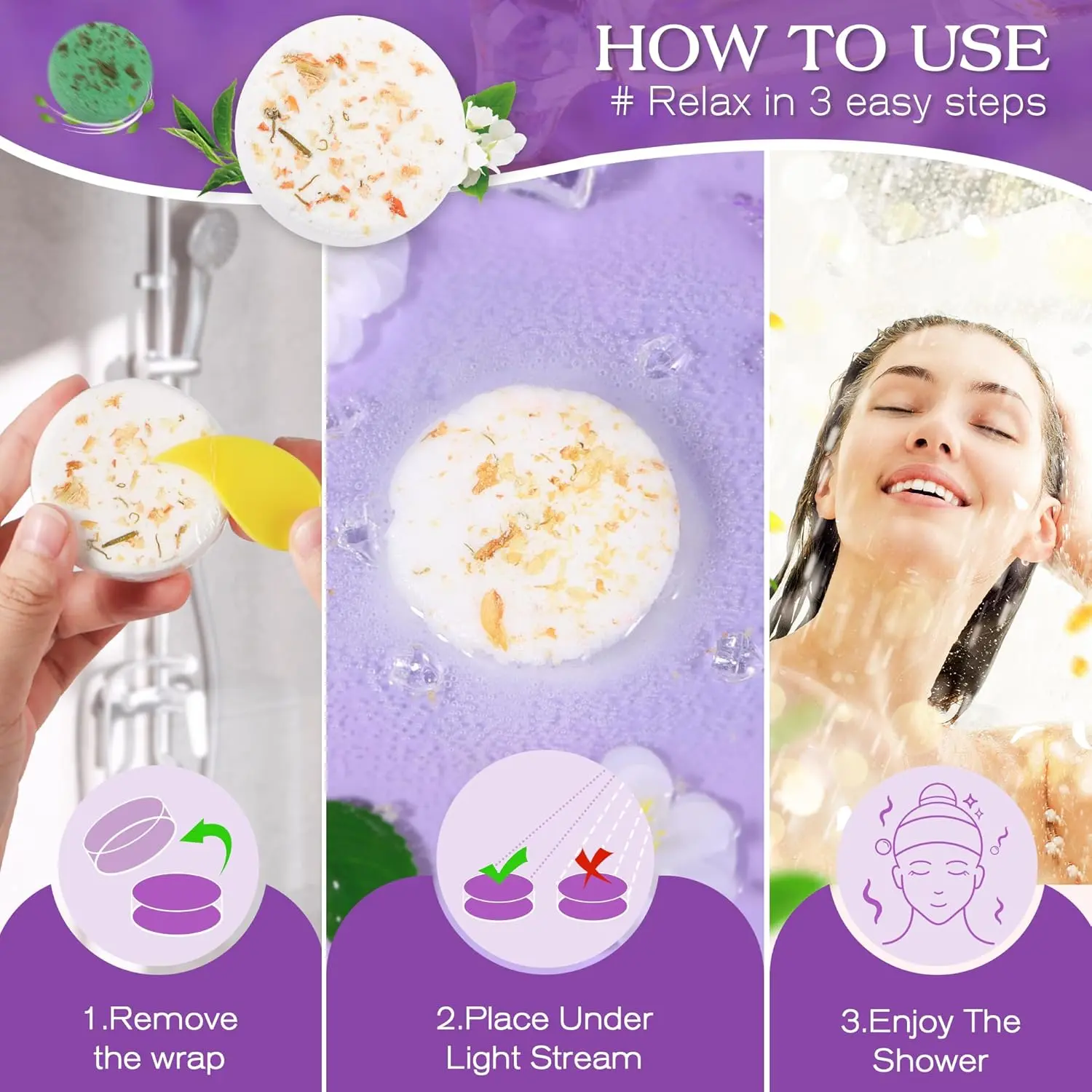 HOW TO USE
# Relax in 3 easy steps

1.Remove the wrap

2.Place Under Light Stream

3.Enjoy The Shower