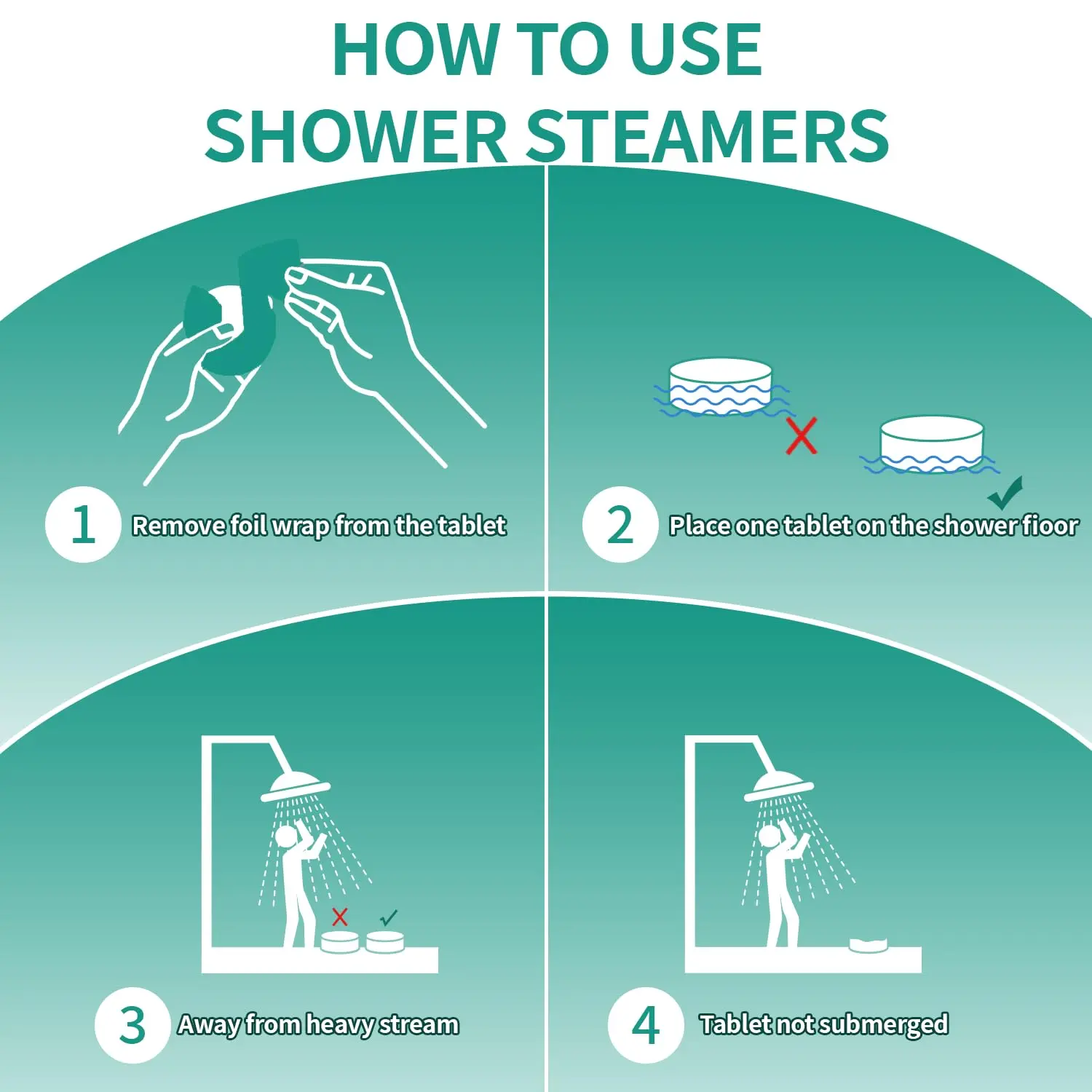 HOW TO USE
SHOWER STEAMERS

1 Remove foil wrap from the tablet

2 Place one tablet on the shower fioor

3 Away from heavy stream

4 Tablet not submerged