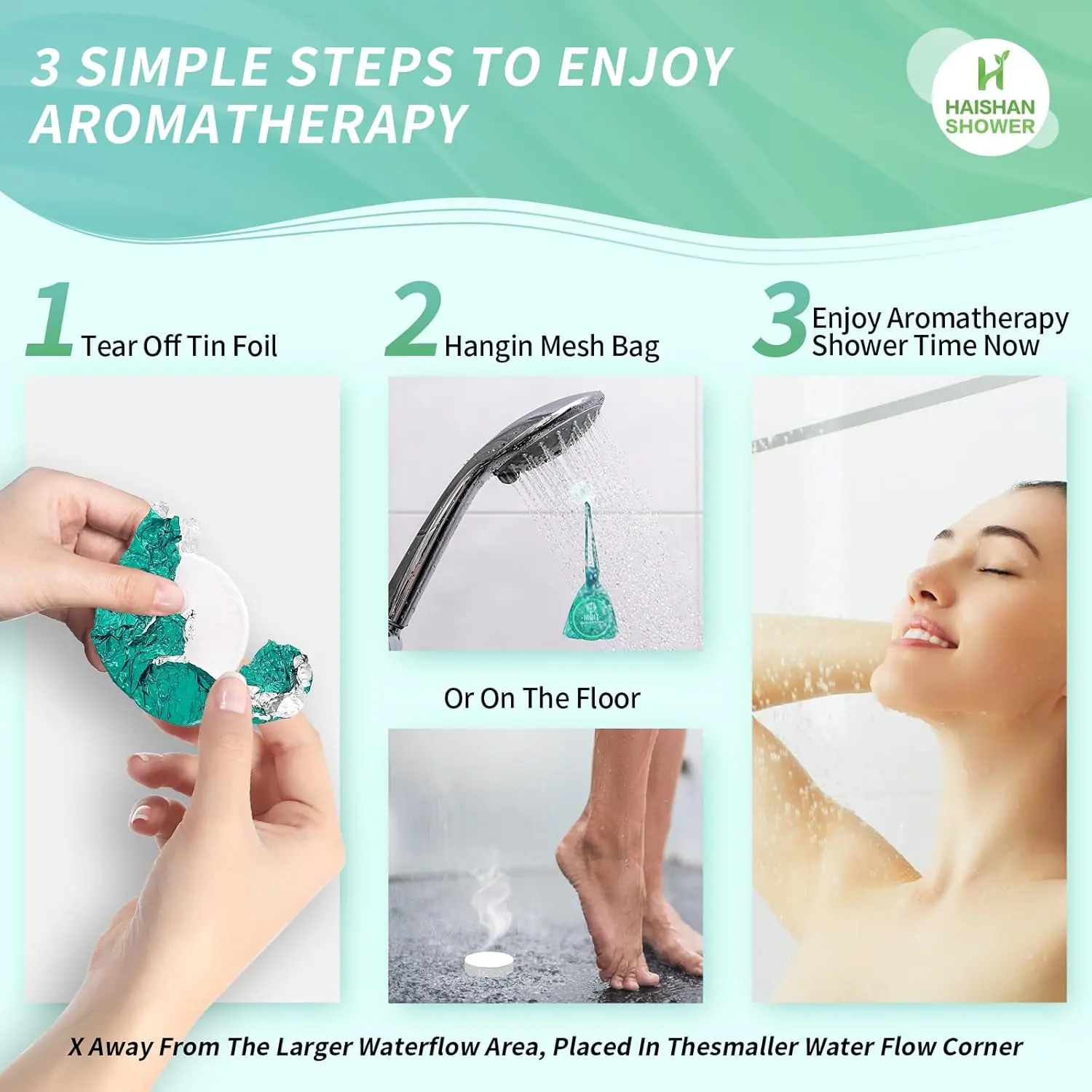 3 SIMPLE STEPS TO ENJOY AROMATHERAPY

H
HAISHAN
SHOWER

1 Tear Off Tin Foil

2 Hangin Mesh Bag

MINT

Or On The Floor

3 Enjoy Aromatherapy Shower Time Now

X Away From The Larger Waterflow Area, Placed In Thesmaller Water Flow Corner