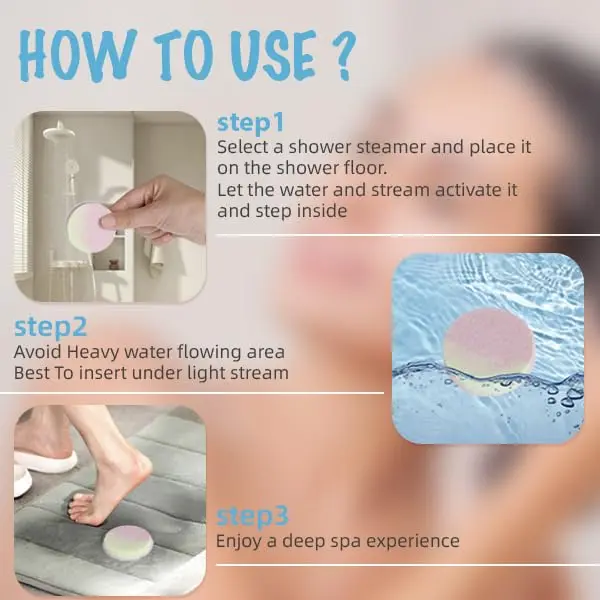 HOW TO USE ?

step1
Select a shower steamer and place it on the shower floor.
Let the water and stream activate it and step inside

step2
Avoid Heavy water flowing area
Best To insert under light stream

step3
Enjoy a deep spa experience