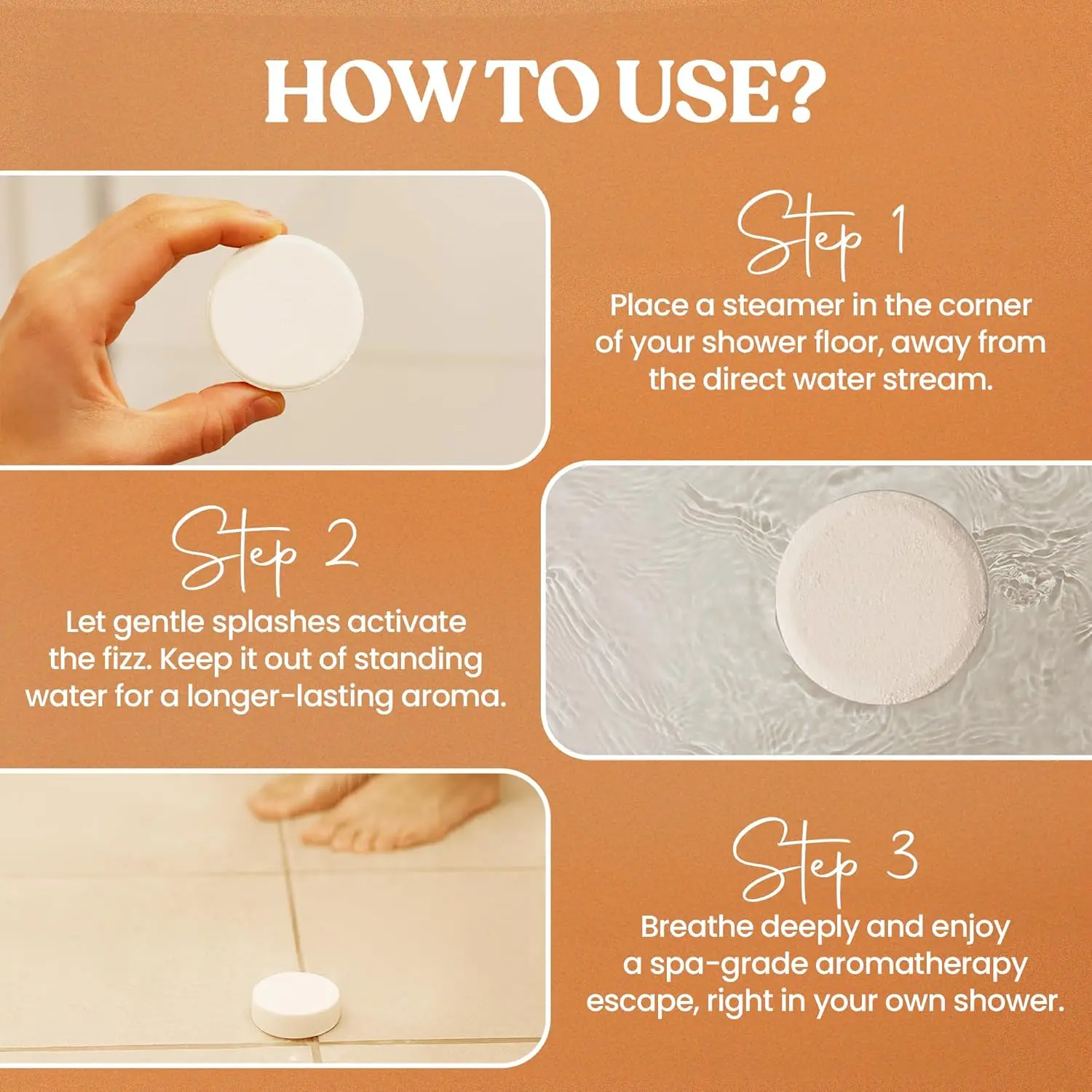 HOW TO USE?

Step 1

Place a steamer in the corner of your shower floor, away from the direct water stream.

Step 2

Let gentle splashes activate the fizz. Keep it out of standing water for a longer-lasting aroma.

Step 3

Breathe deeply and enjoy a spa-grade aromatherapy escape, right in your own shower.