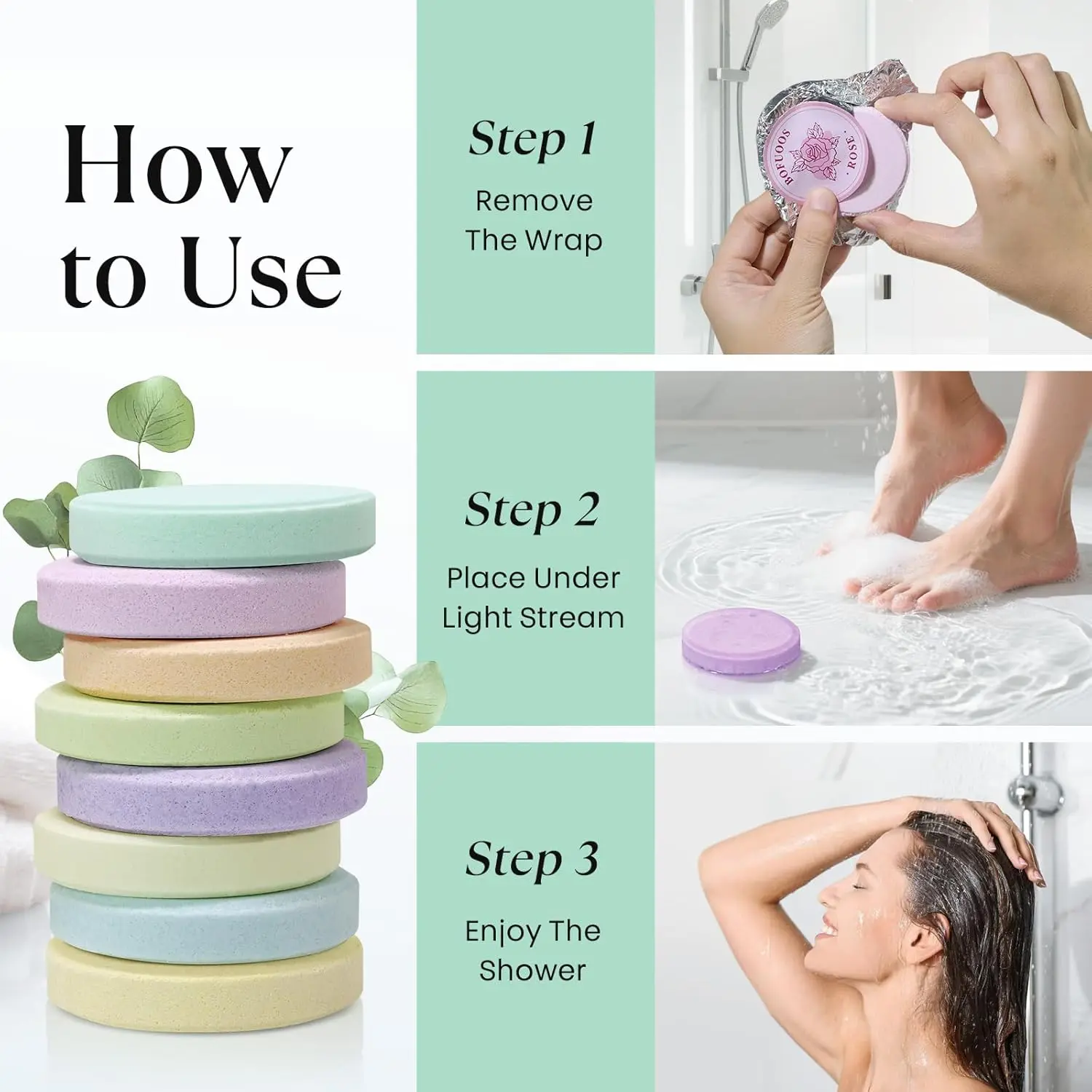 How to Use

Step 1

Remove The Wrap

BOFUOOS

· ROSE ·

Step 2

Place Under Light Stream

Step 3

Enjoy The Shower