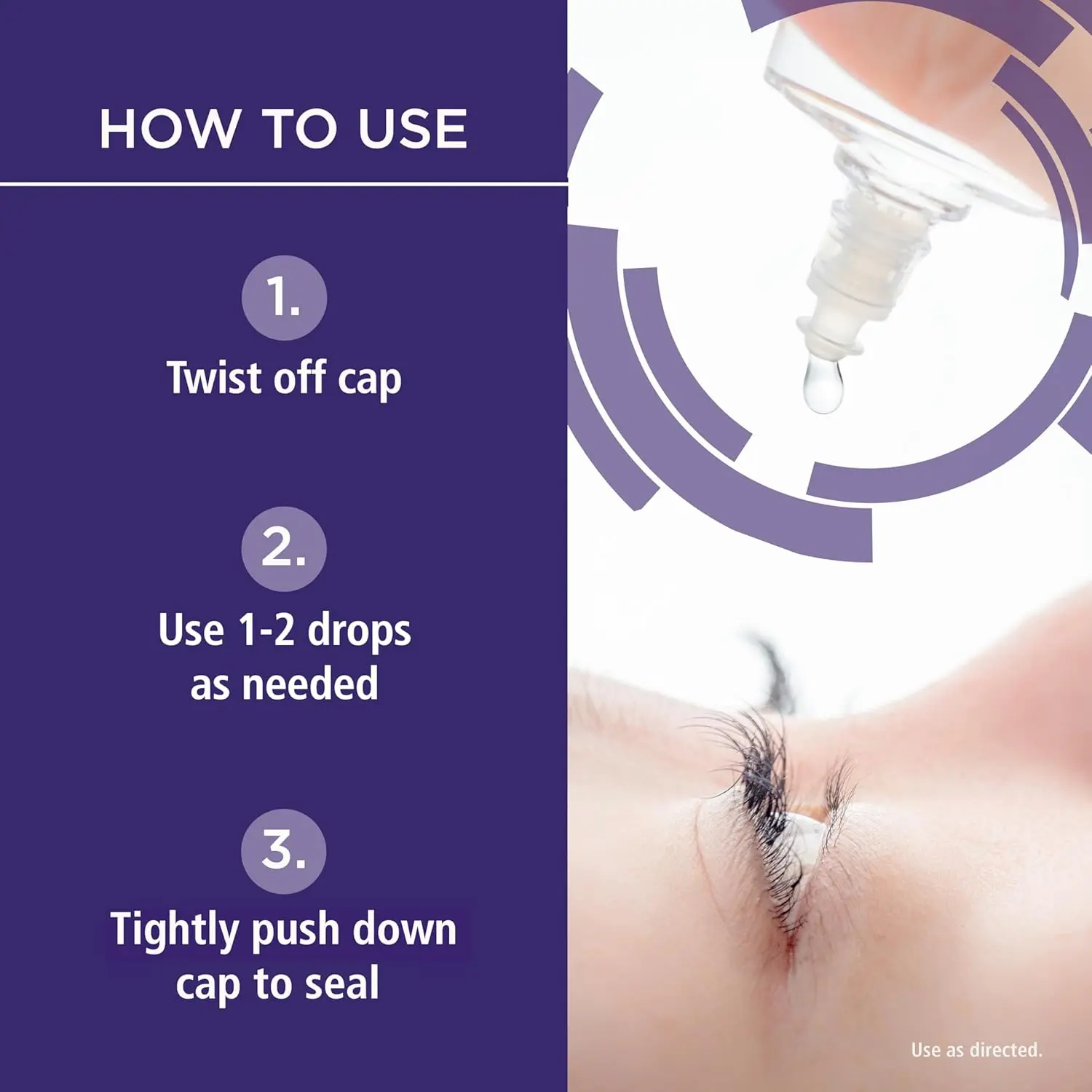 HOW TO USE

1.

Twist off cap

2.

Use 1-2 drops as needed

3.

Tightly push down cap to seal

Use as directed.