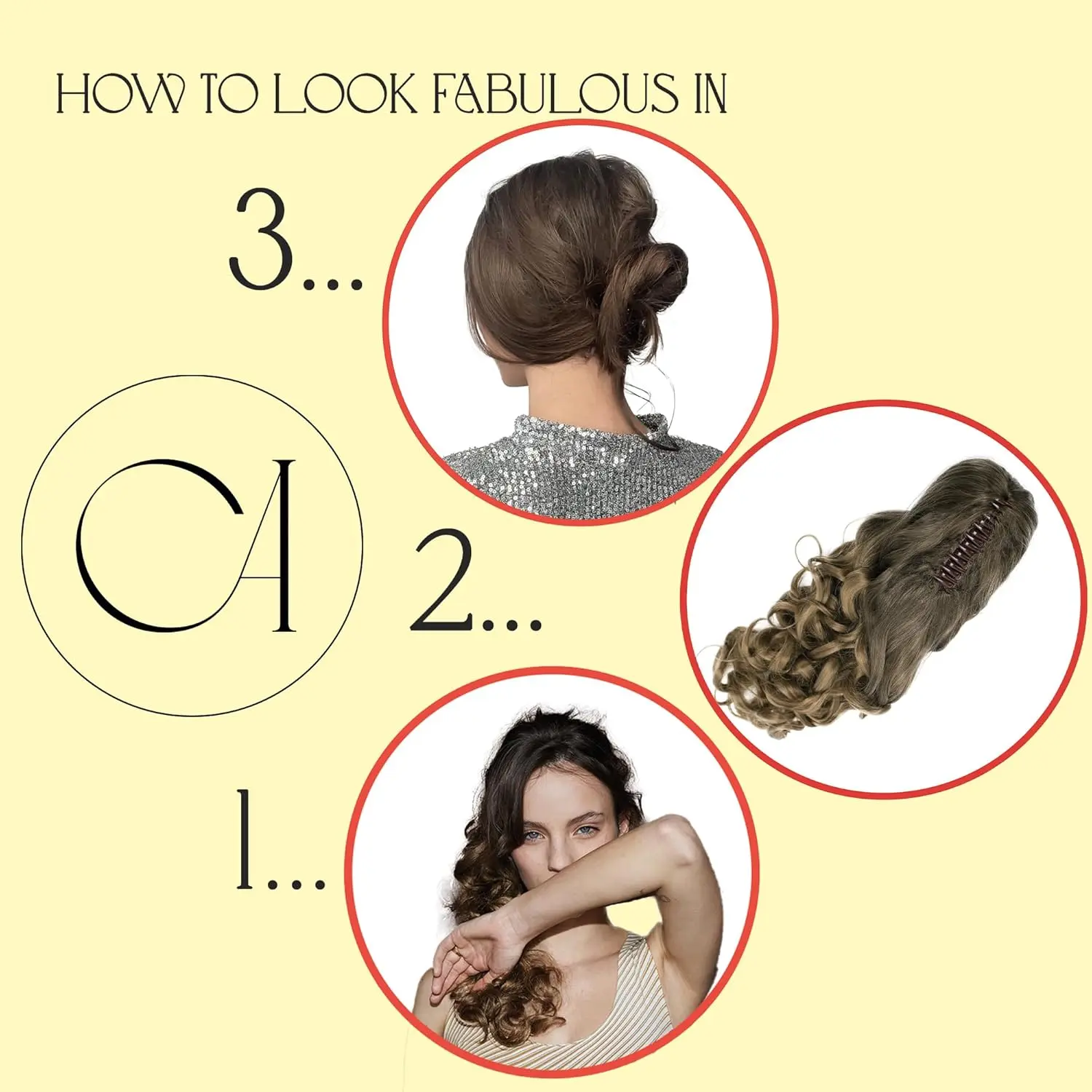 HOW TO LOOK FABULOUS IN

3...

CA

2...

1...