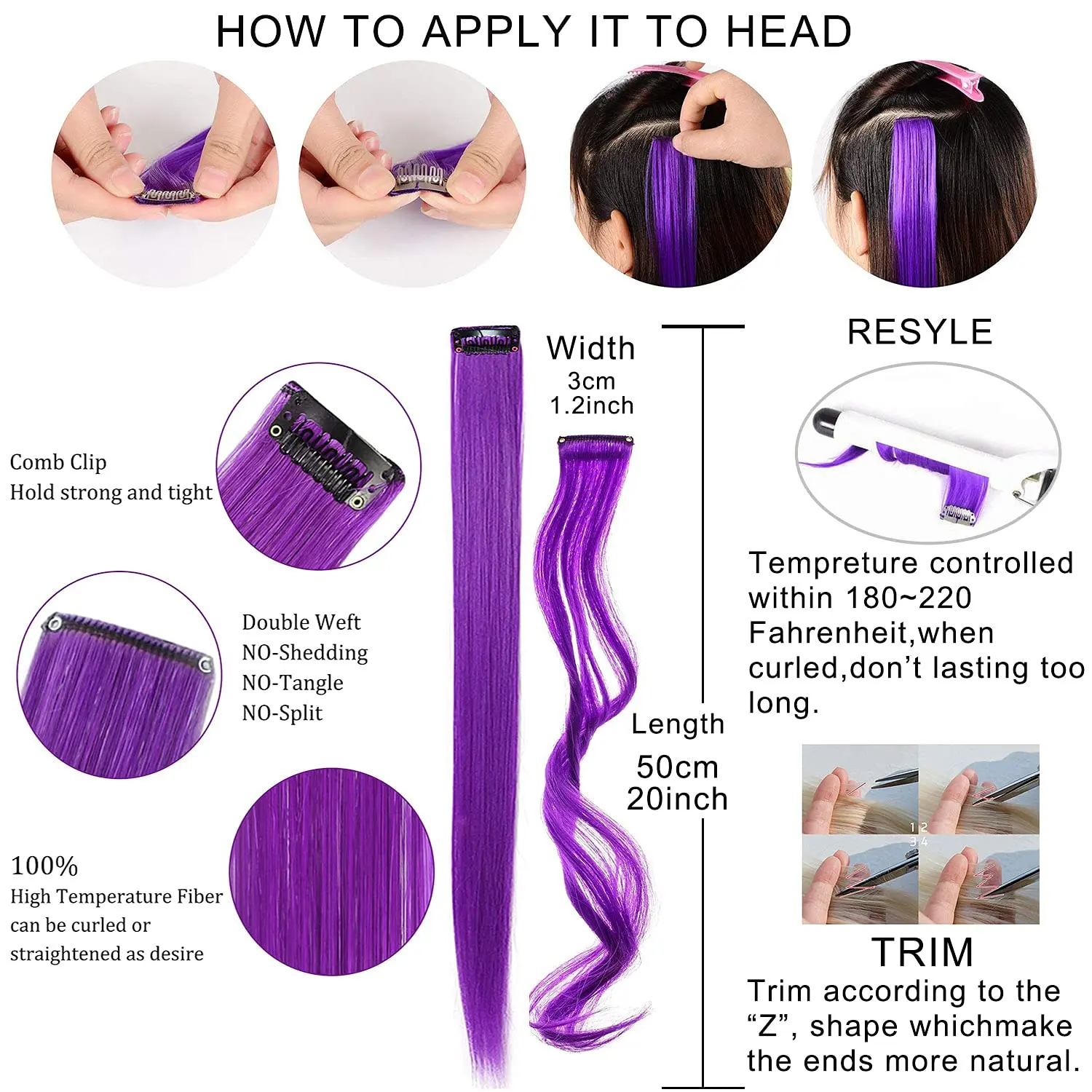 HOW TO APPLY IT TO HEAD

Comb Clip
Hold strong and tight

Double Weft
NO-Shedding
NO-Tangle
NO-Split

100%
High Temperature Fiber can be curled or straightened as desire

Width
3cm
1.2inch

Length
50cm
20inch

RESYLE

Tempreture controlled within 180~220 Fahrenheit,when curled,don't lasting too long.

1 2
3 4

TRIM
Trim according to the "Z", shape whichmake the ends more natural.