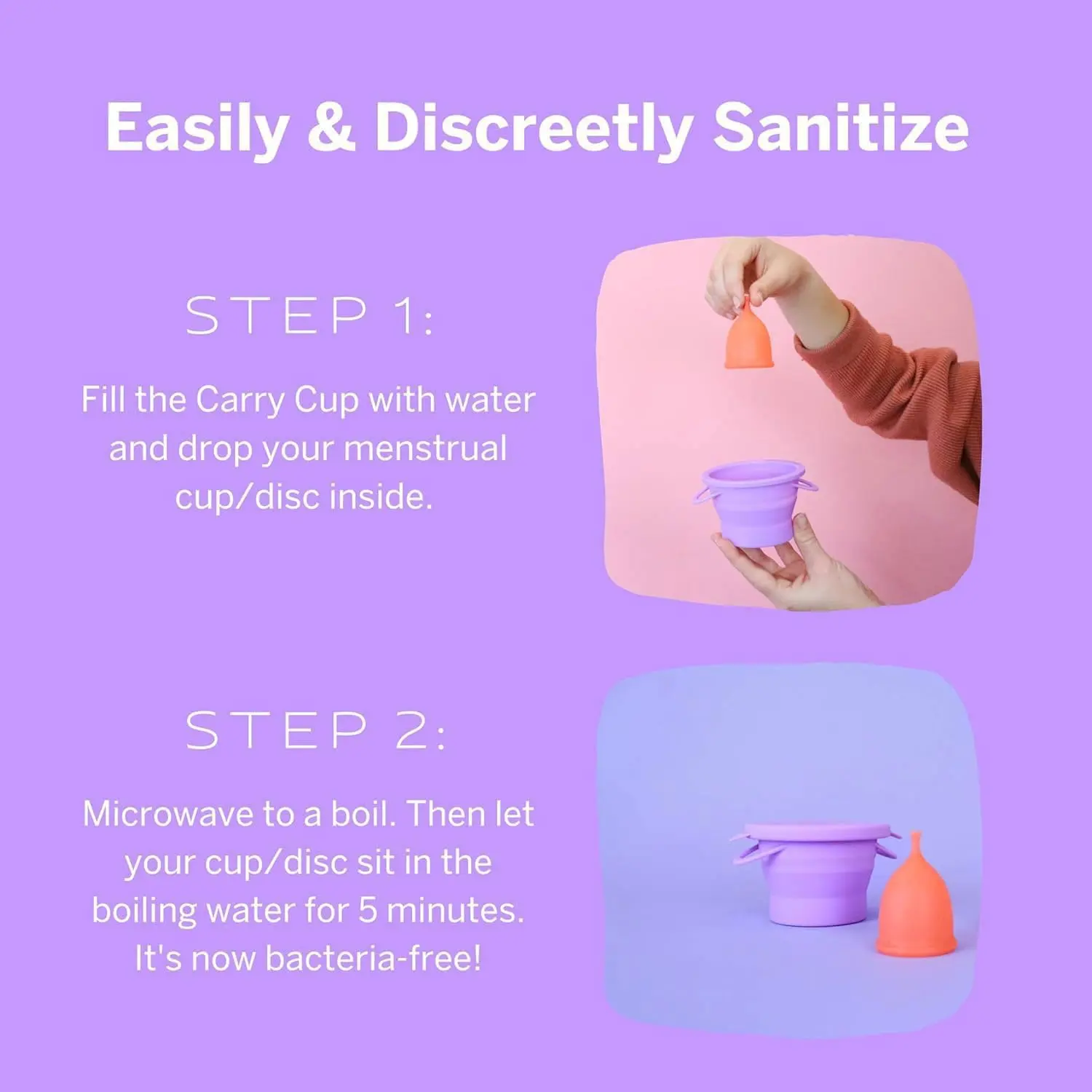 Easily & Discreetly Sanitize

STEP 1:

Fill the Carry Cup with water and drop your menstrual cup/disc inside.

STEP 2:

Microwave to a boil. Then let your cup/disc sit in the boiling water for 5 minutes. It's now bacteria-free!