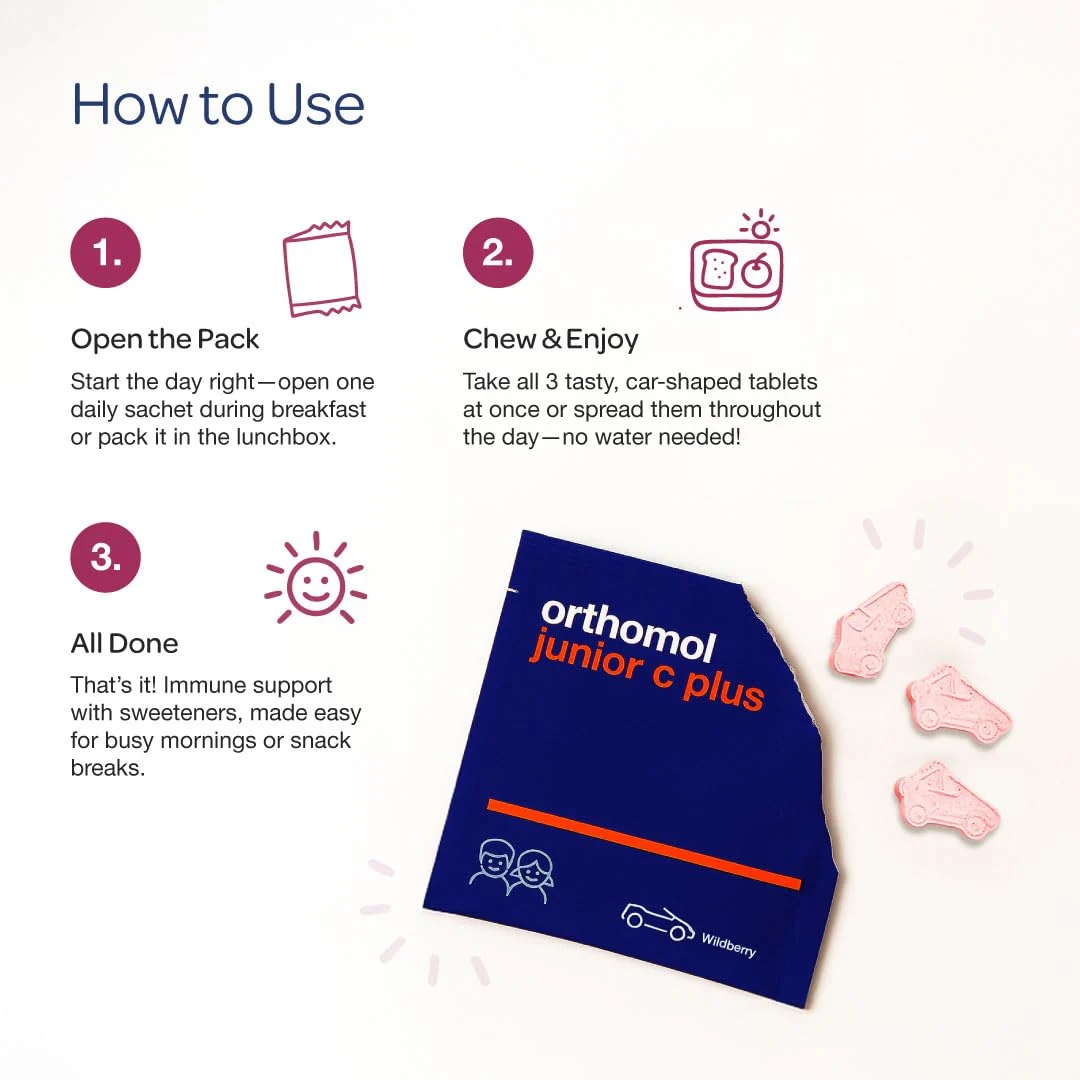 How to Use

1.

Open the Pack

Start the day right—open one daily sachet during breakfast or pack it in the lunchbox.

2.

Chew & Enjoy

Take all 3 tasty, car-shaped tablets at once or spread them throughout the day—no water needed!

3.

All Done

That's it! Immune support with sweeteners, made easy for busy mornings or snack breaks.

orthomol
junior c plus

Wildberry